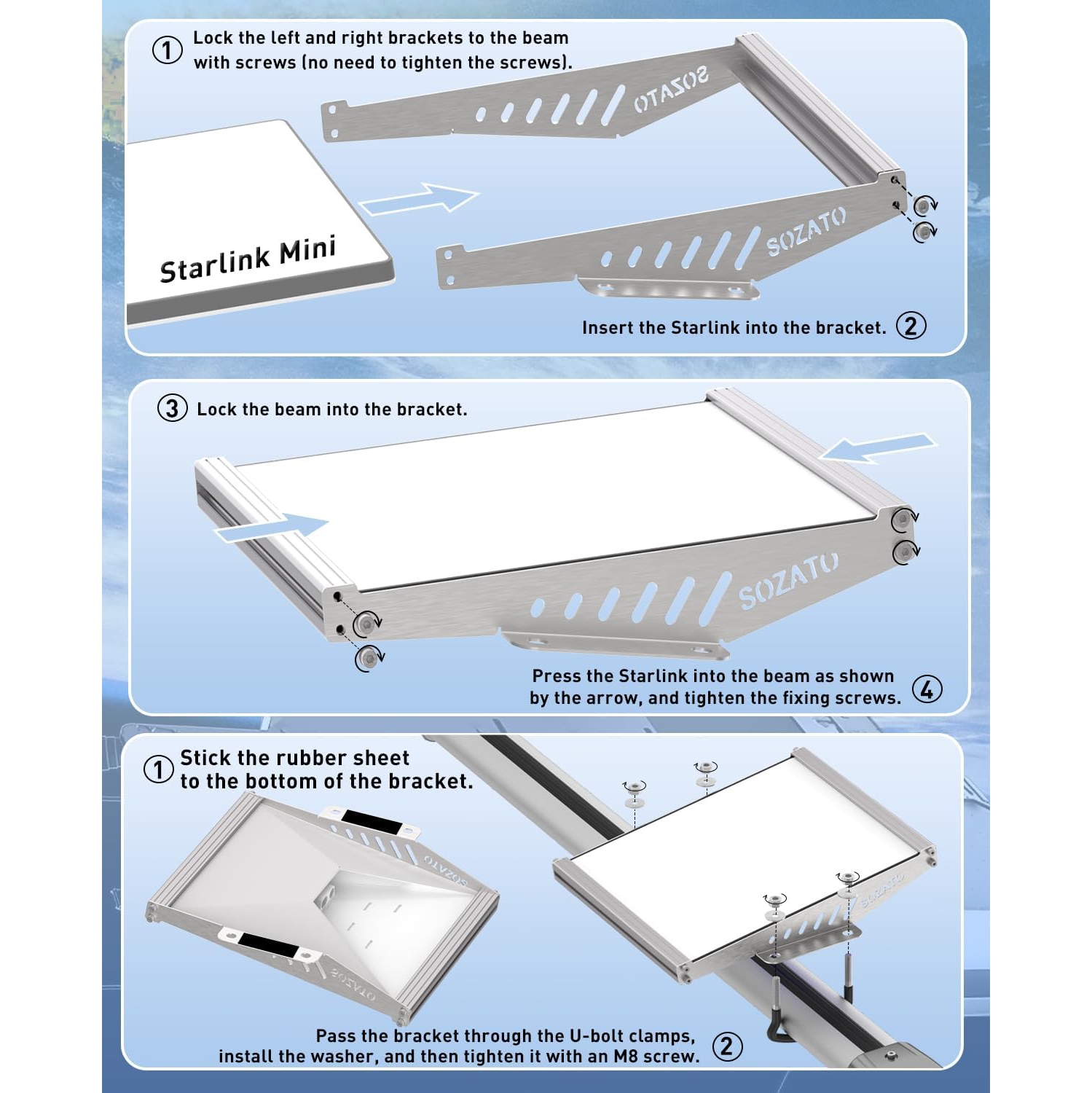 ① Lock the left and right brackets to the beam with screws (no need to tighten the screws).

SOZATO

Starlink Mini

SOZATO

Insert the Starlink into the bracket. ②

③ Lock the beam into the bracket.

SOZATO

Press the Starlink into the beam as shown by the arrow, and tighten the fixing screws. ④

① Stick the rubber sheet to the bottom of the bracket.

SOZATO

SOZATO

SOZATO

Pass the bracket through the U-bolt clamps, install the washer, and then tighten it with an M8 screw. ②