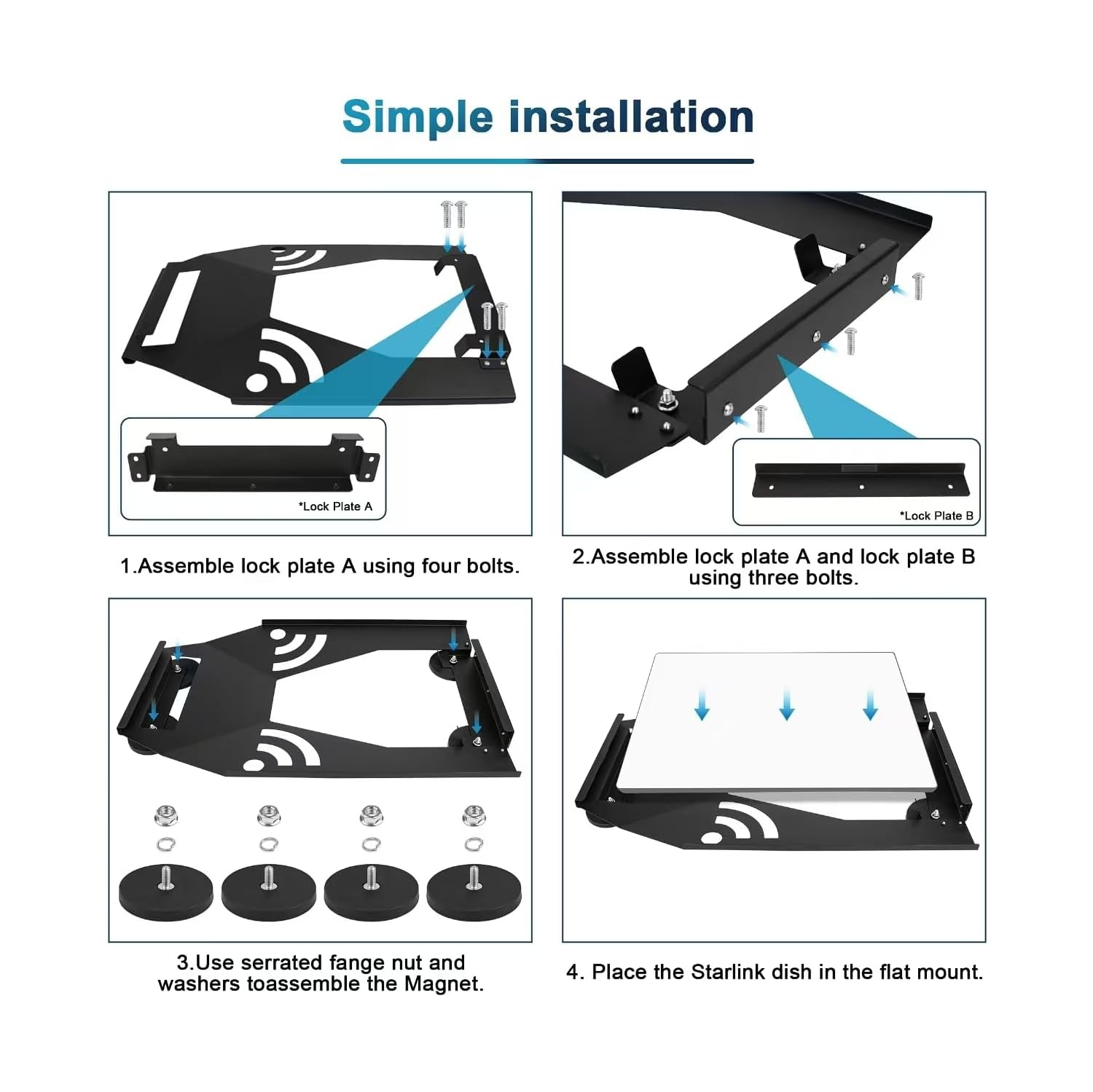 Simple installation

*Lock Plate A

1.Assemble lock plate A using four bolts.

*Lock Plate B

2.Assemble lock plate A and lock plate B using three bolts.

3.Use serrated fange nut and washers toassemble the Magnet.

4. Place the Starlink dish in the flat mount.