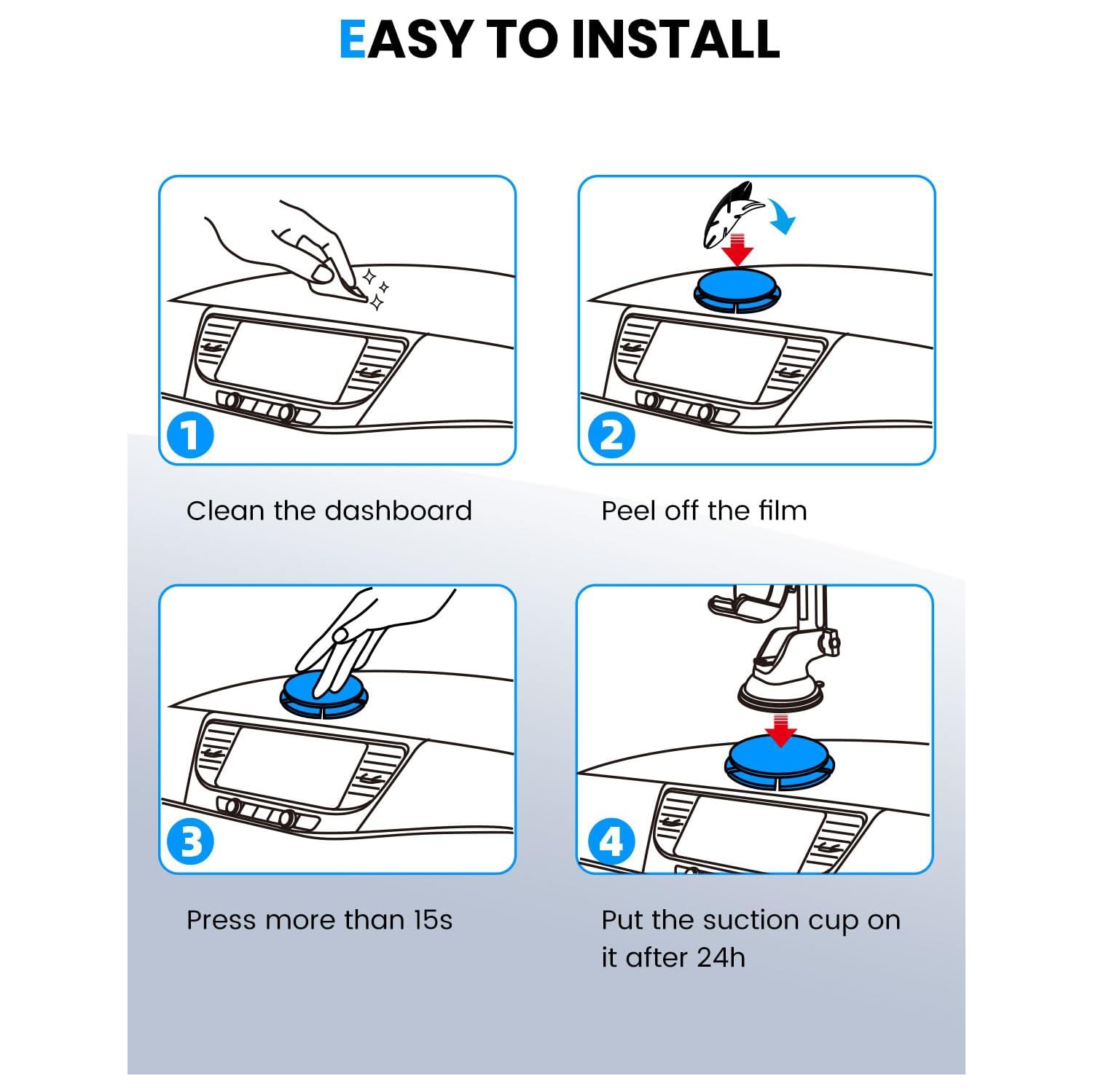 EASY TO INSTALL

1

Clean the dashboard

2

Peel off the film

3

Press more than 15s

4

Put the suction cup on it after 24h