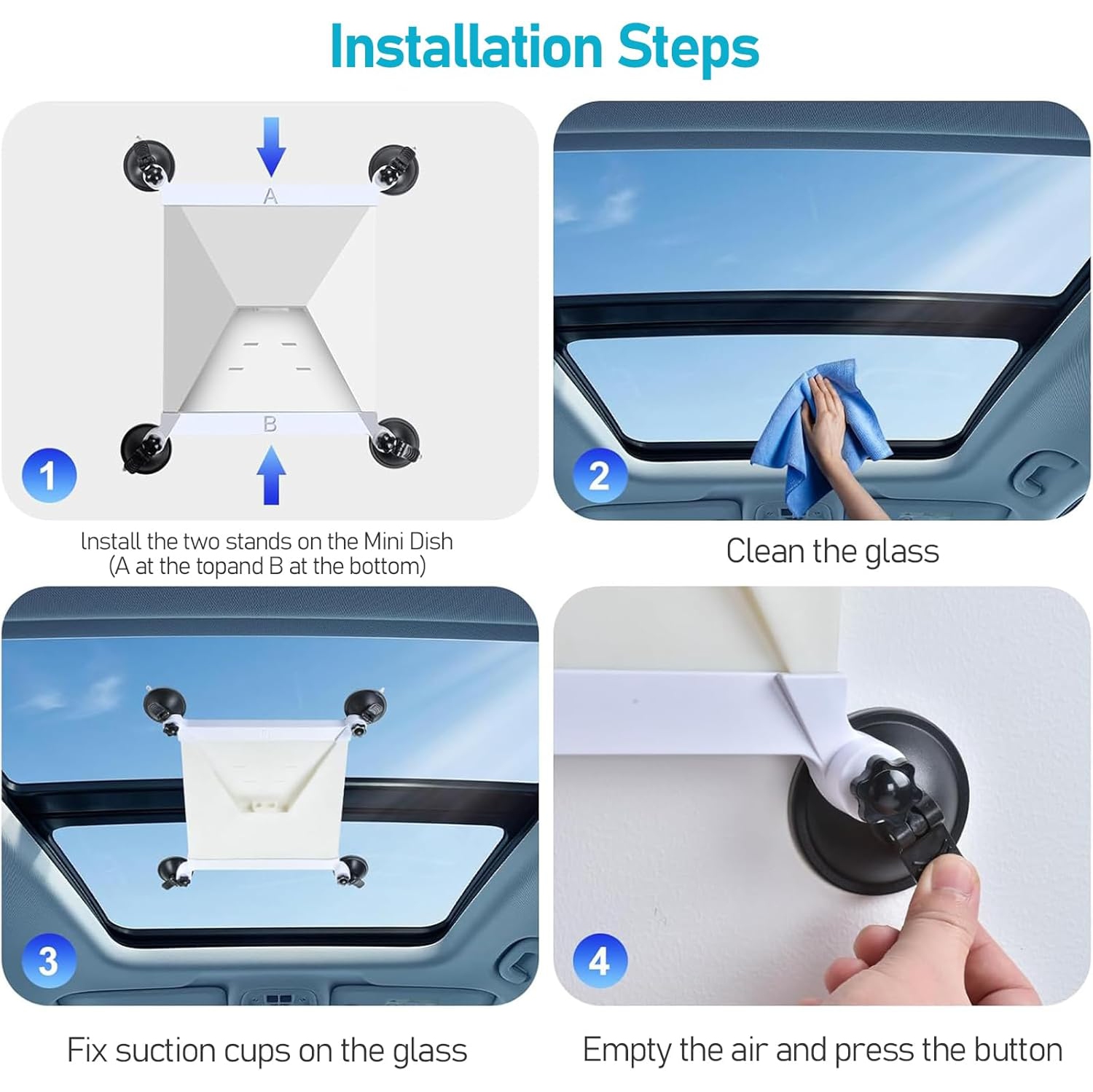 Installation Steps

A

B

1

Install the two stands on the Mini Dish
(A at the topand B at the bottom)

2

Clean the glass

3

Fix suction cups on the glass

4

Empty the air and press the button