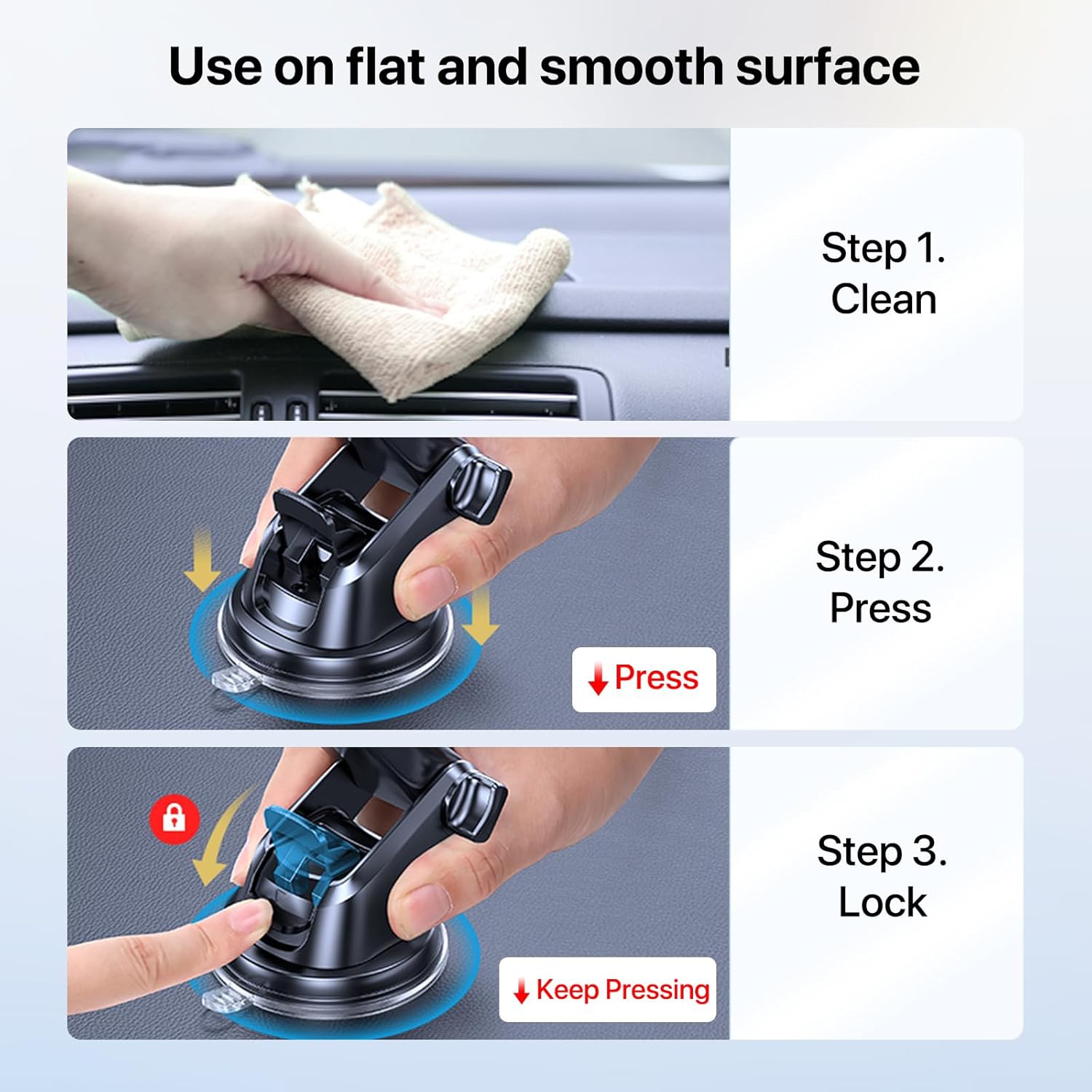 Use on flat and smooth surface

Step 1.
Clean

Press

Step 2.
Press

Keep Pressing

Step 3.
Lock