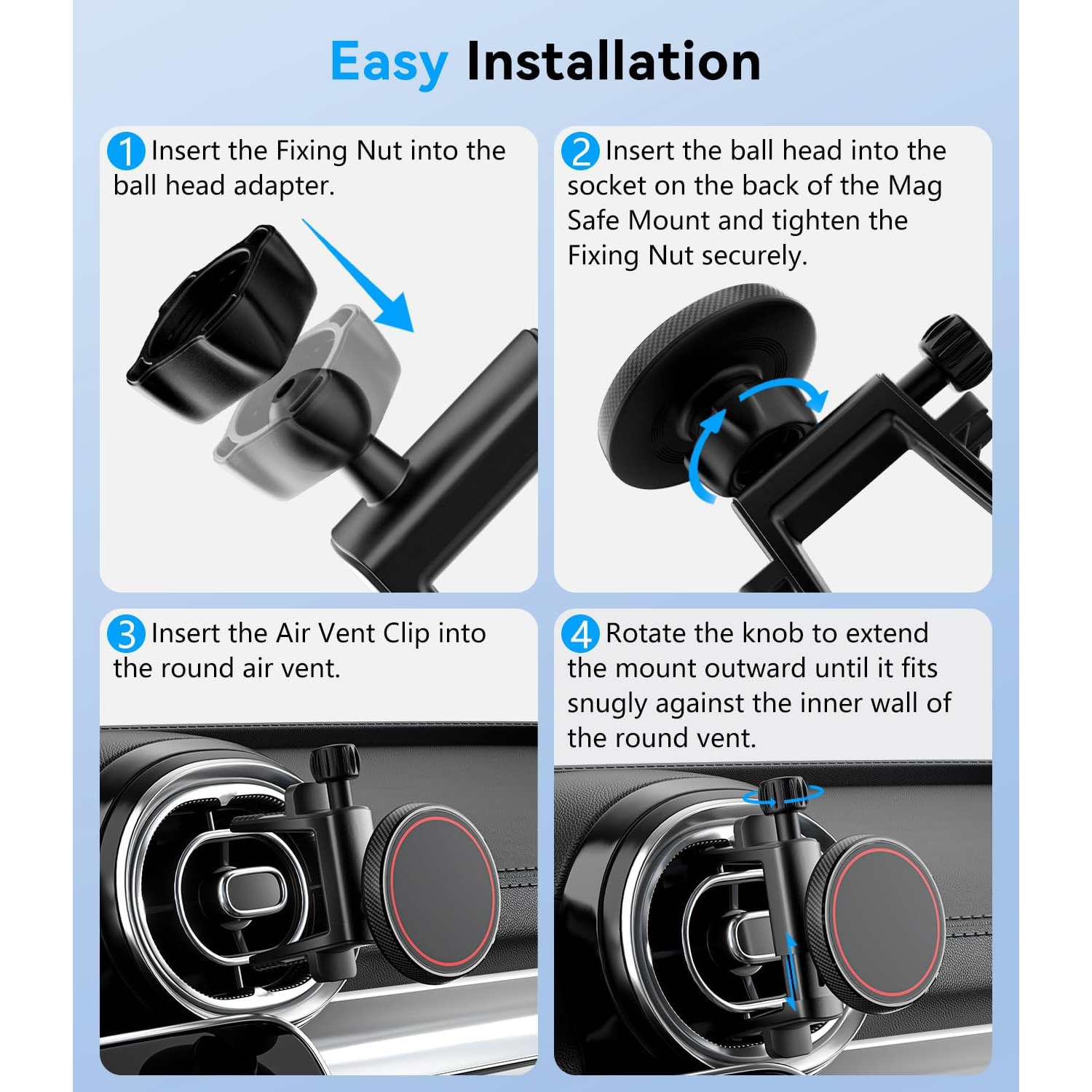 Easy Installation

1 Insert the Fixing Nut into the ball head adapter.

2 Insert the ball head into the socket on the back of the Mag Safe Mount and tighten the Fixing Nut securely.

3 Insert the Air Vent Clip into the round air vent.

4 Rotate the knob to extend the mount outward until it fits snugly against the inner wall of the round vent.