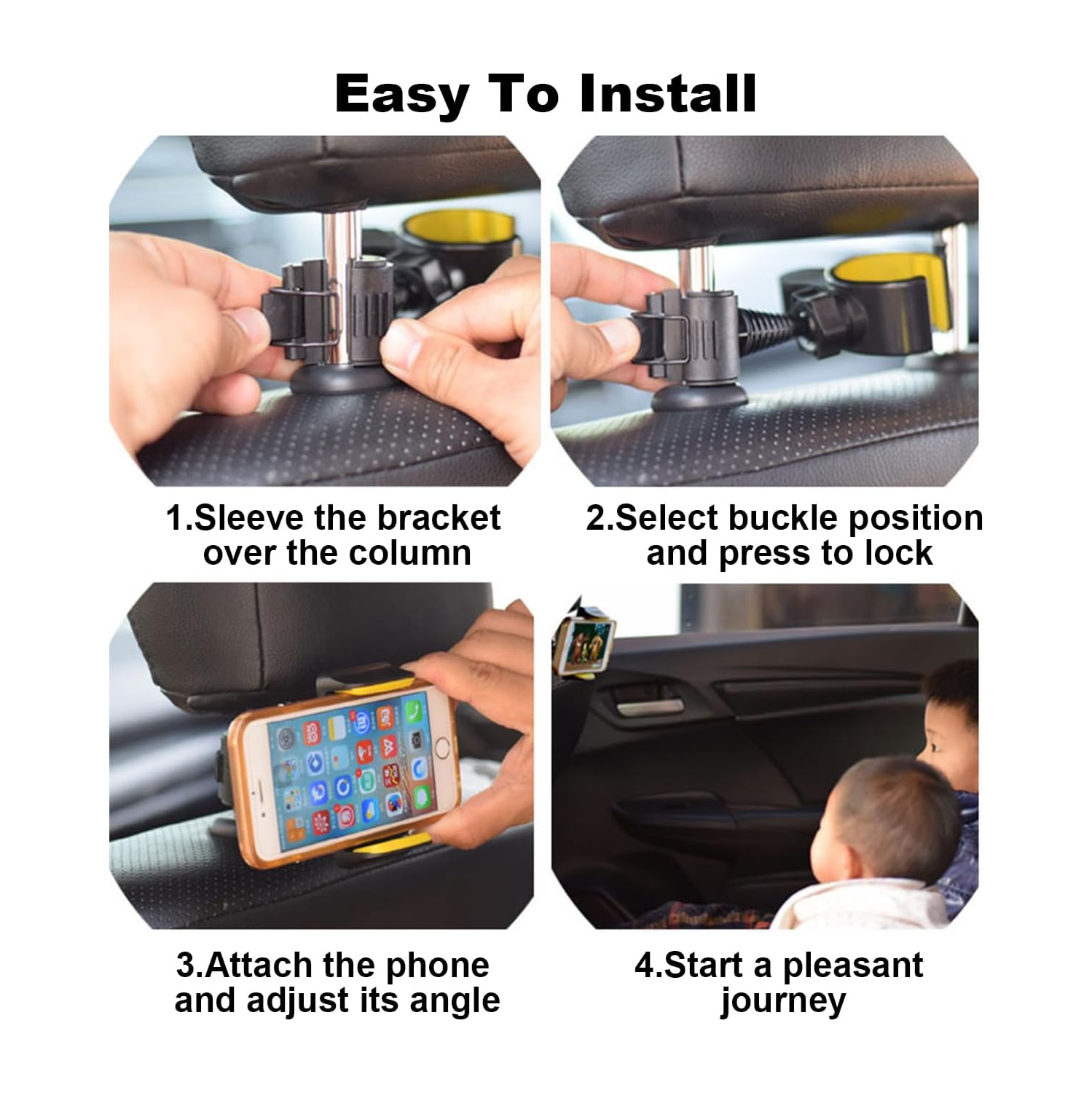 Easy To Install

1.Sleeve the bracket over the column

2.Select buckle position and press to lock

3.Attach the phone and adjust its angle

4.Start a pleasant journey