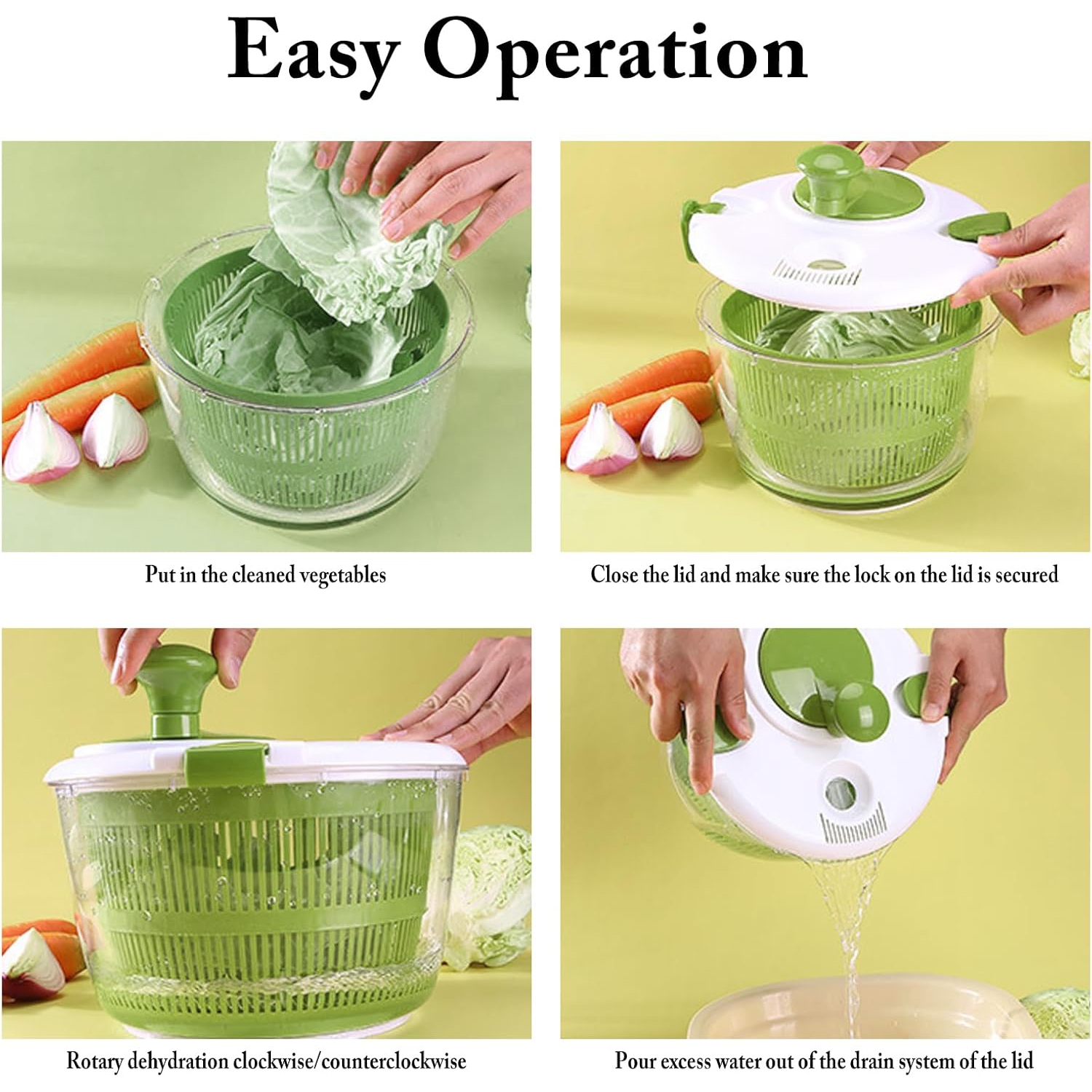 Easy Operation

Put in the cleaned vegetables

Close the lid and make sure the lock on the lid is secured

Rotary dehydration clockwise/counterclockwise

Pour excess water out of the drain system of the lid