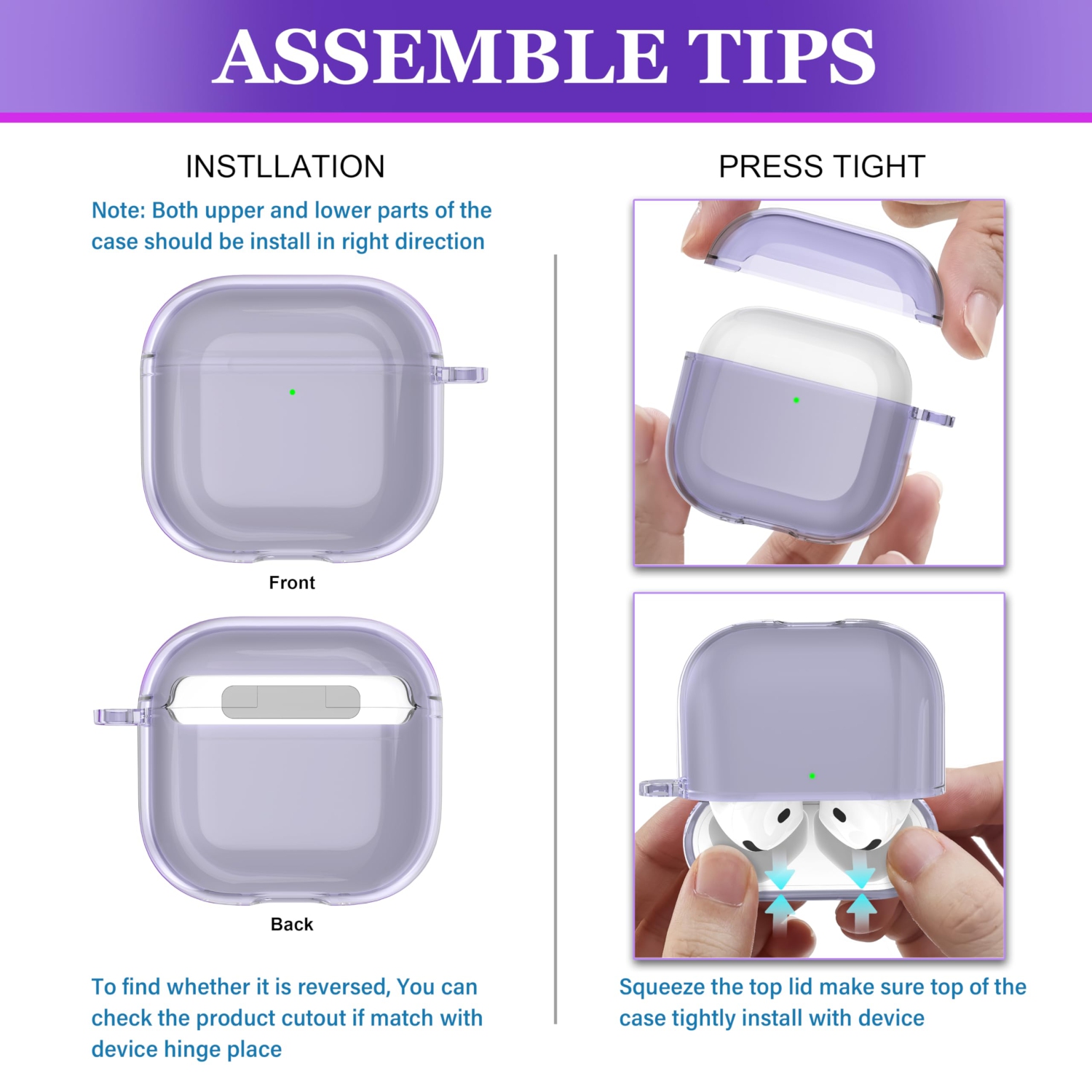 ASSEMBLE TIPS

INSTLLATION

Note: Both upper and lower parts of the case should be install in right direction

Front

Back

To find whether it is reversed, You can check the product cutout if match with device hinge place

PRESS TIGHT

Squeeze the top lid make sure top of the case tightly install with device