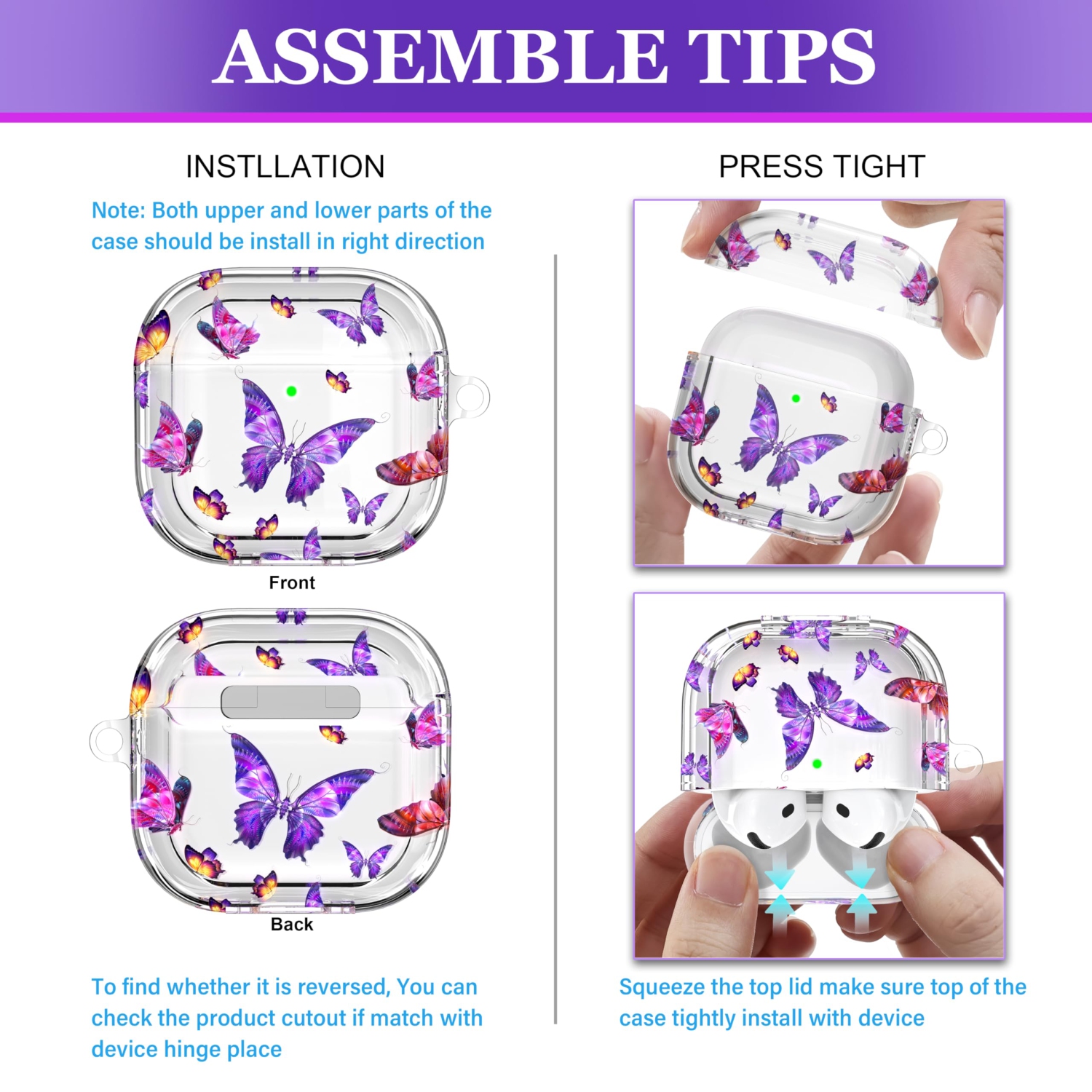 ASSEMBLE TIPS

INSTLLATION

Note: Both upper and lower parts of the case should be install in right direction

Front

Back

To find whether it is reversed, You can check the product cutout if match with device hinge place

PRESS TIGHT

Squeeze the top lid make sure top of the case tightly install with device