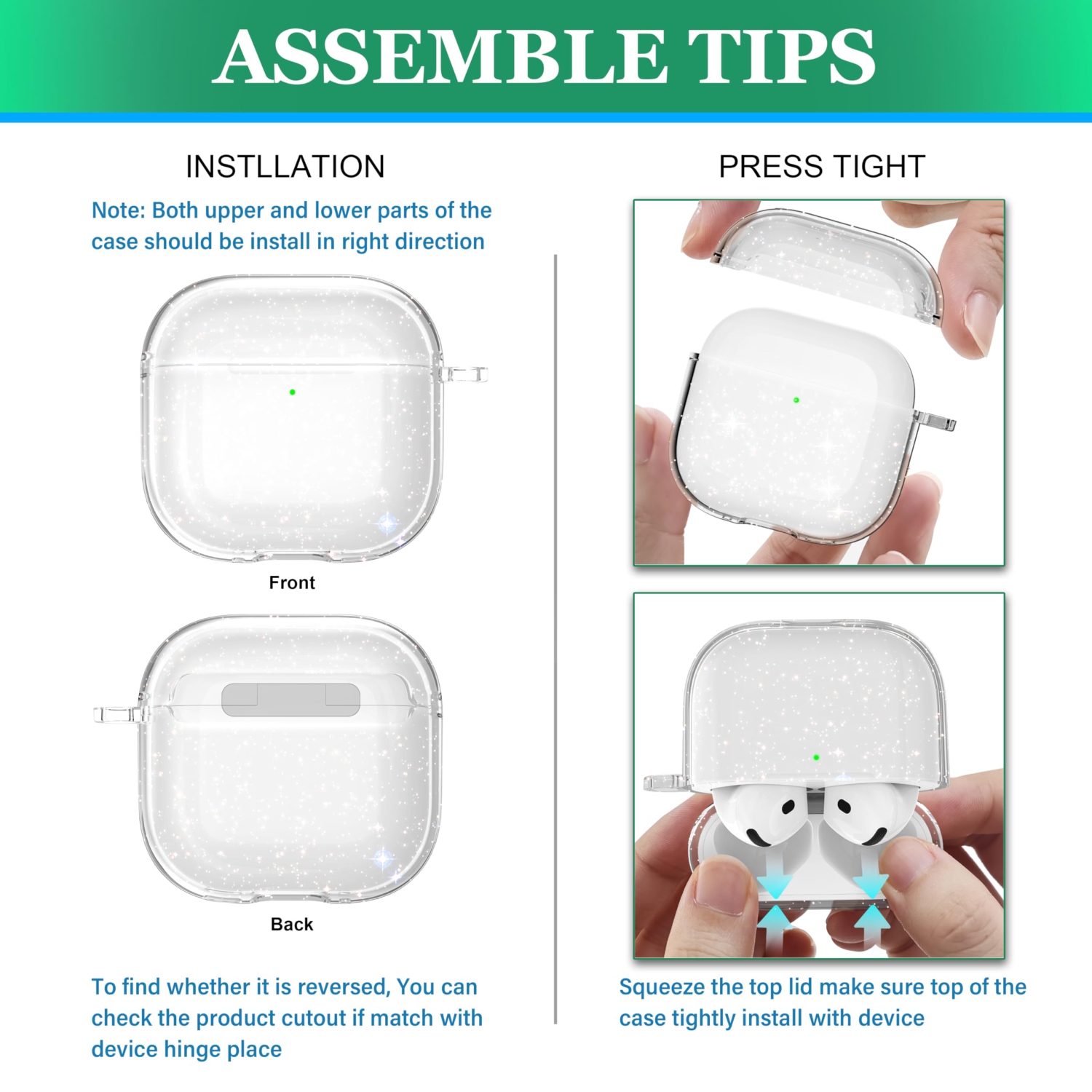 ASSEMBLE TIPS

INSTLLATION

Note: Both upper and lower parts of the case should be install in right direction

Front

Back

To find whether it is reversed, You can check the product cutout if match with device hinge place

PRESS TIGHT

Squeeze the top lid make sure top of the case tightly install with device