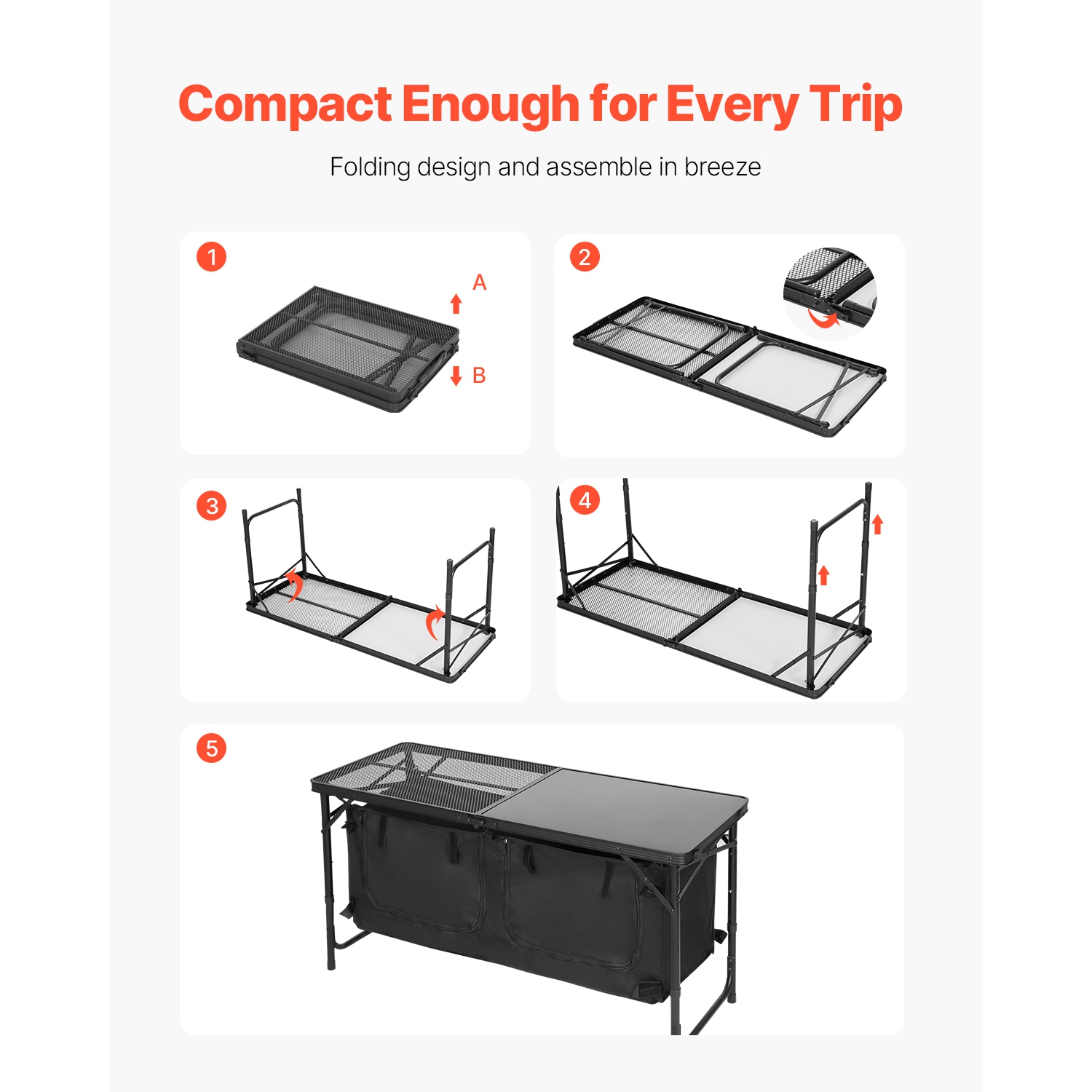 Compact Enough for Every Trip

Folding design and assemble in breeze

1

A

B

2

3

4

5