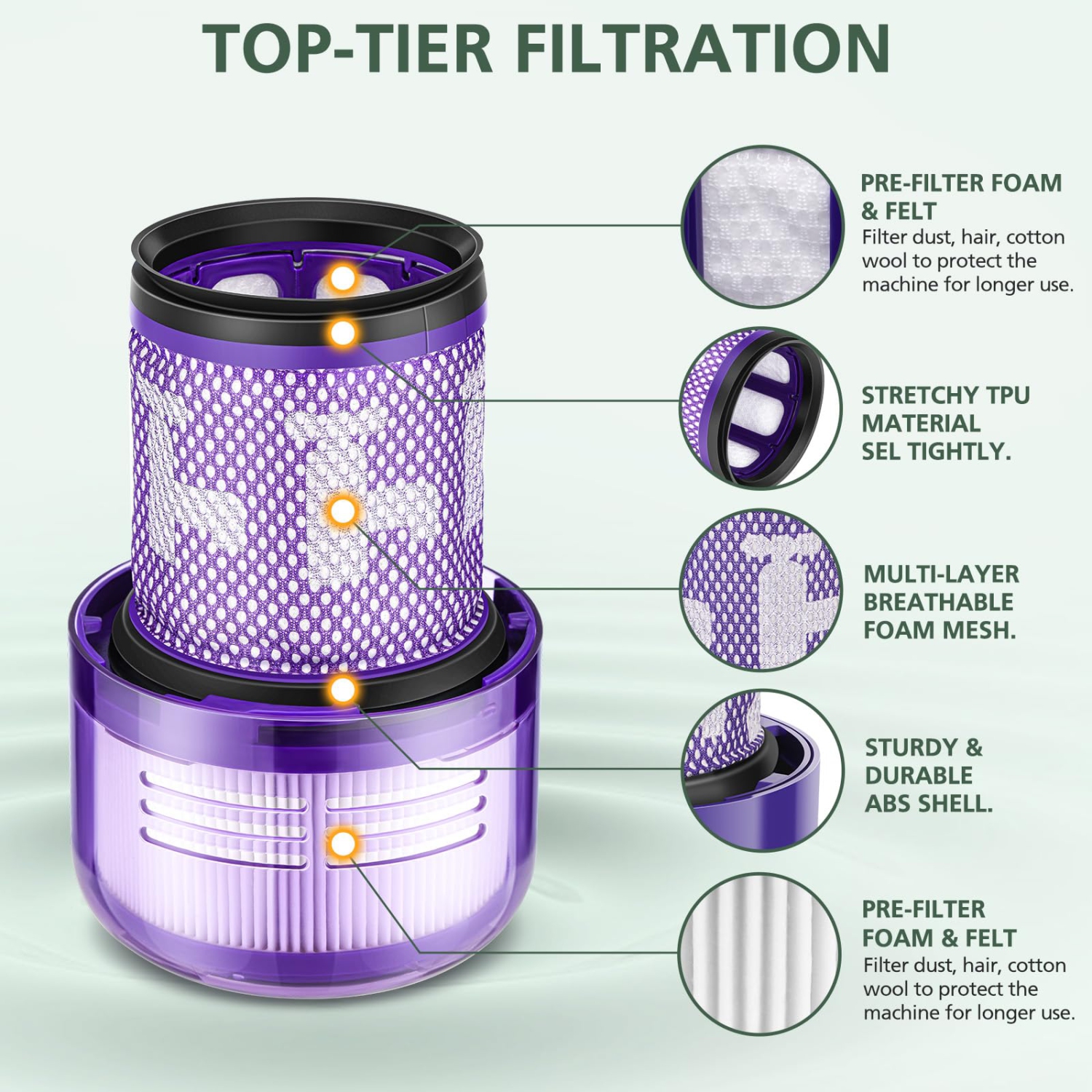 TOP-TIER FILTRATION

PRE-FILTER FOAM & FELT
Filter dust, hair, cotton wool to protect the machine for longer use.

STRETCHY TPU MATERIAL SEL TIGHTLY.

MULTI-LAYER BREATHABLE FOAM MESH.

STURDY & DURABLE ABS SHELL.

PRE-FILTER FOAM & FELT
Filter dust, hair, cotton wool to protect the machine for longer use.