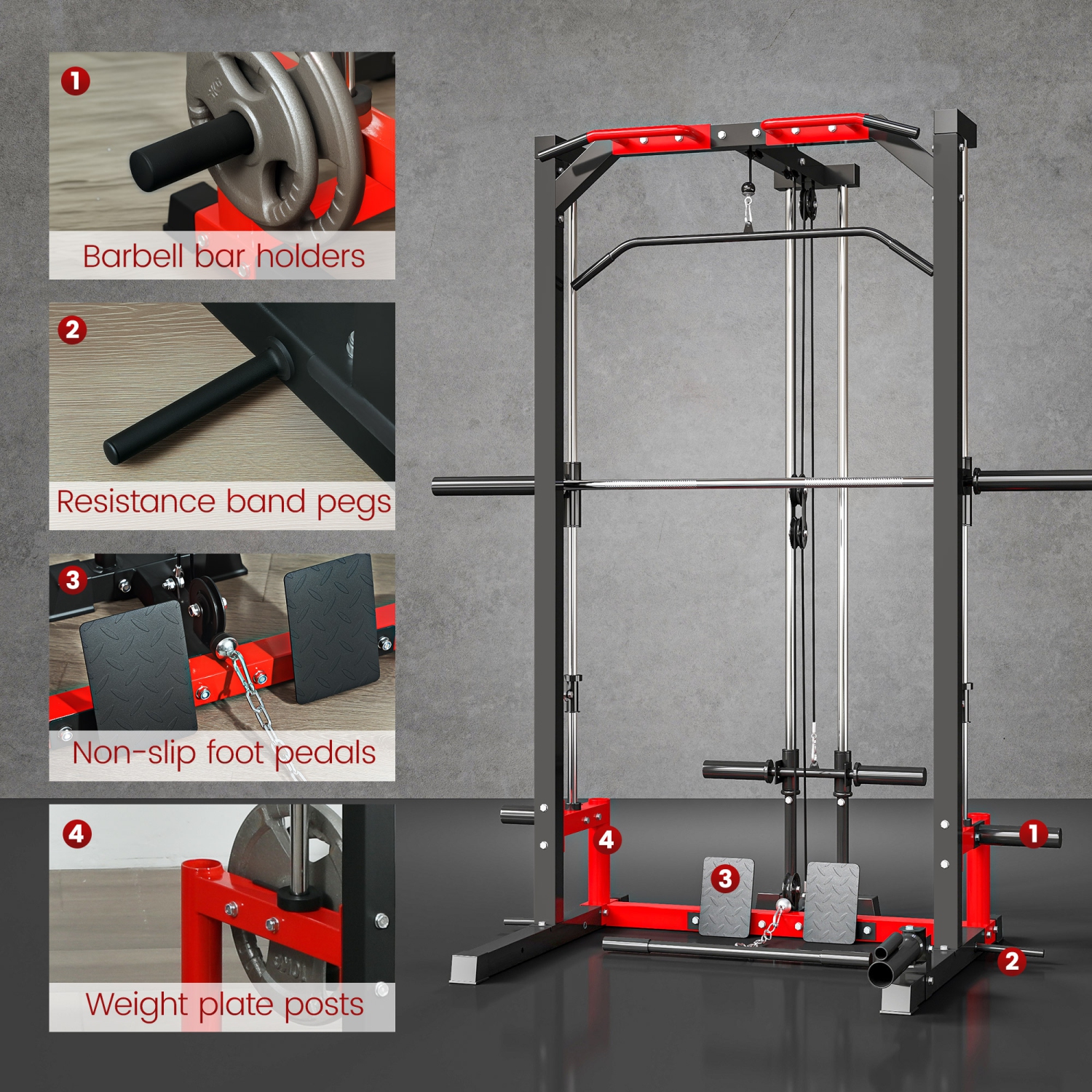 1
Barbell bar holders

2
Resistance band pegs

3
Non-slip foot pedals

4
Weight plate posts

4
3
1
2