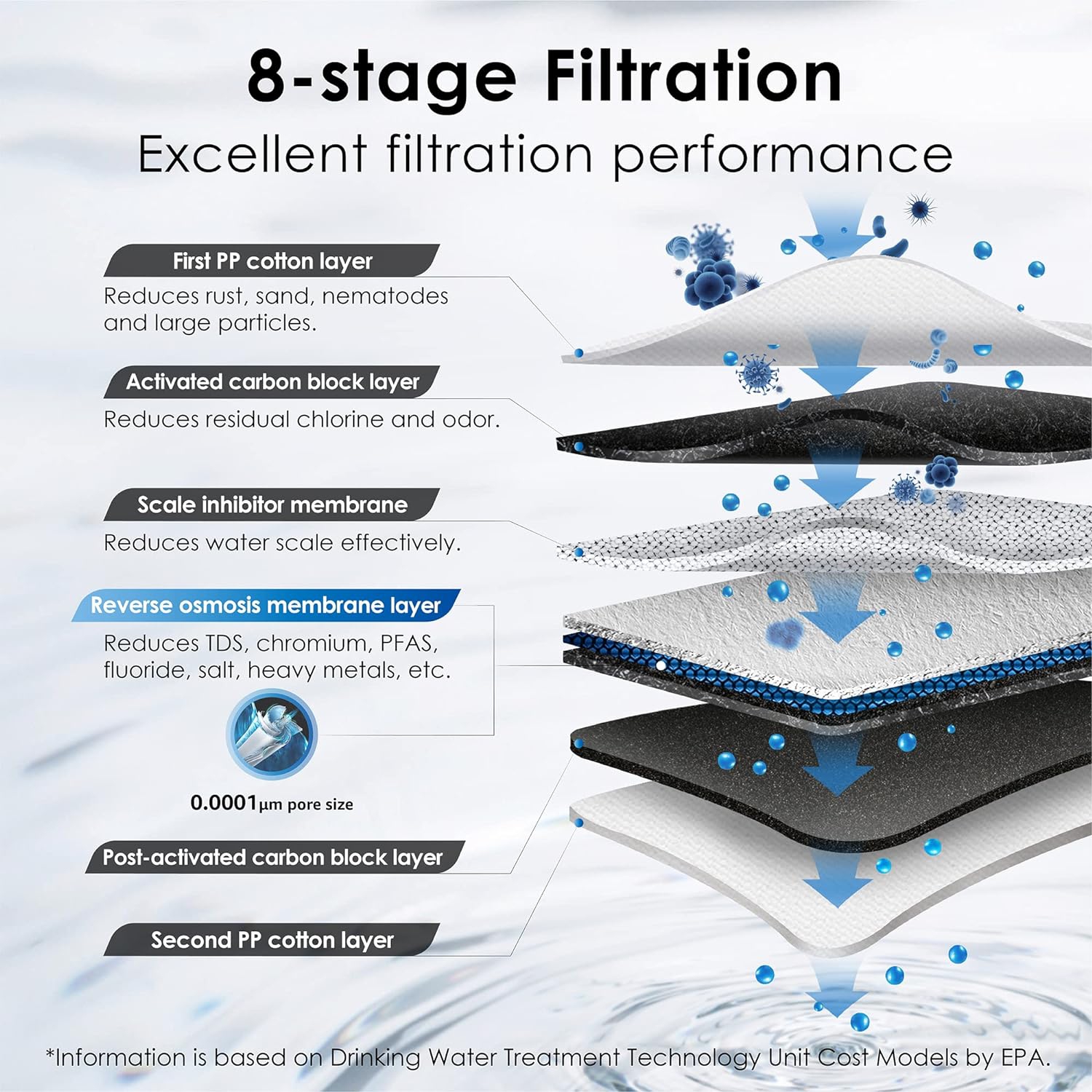 8-stage Filtration

Excellent filtration performance

First PP cotton layer

Reduces rust, sand, nematodes and large particles.

Activated carbon block layer

Reduces residual chlorine and odor.

Scale inhibitor membrane

Reduces water scale effectively.

Reverse osmosis membrane layer

Reduces TDS, chromium, PFAS, fluoride, salt, heavy metals, etc.

0.0001μm pore size

Post-activated carbon block layer

Second PP cotton layer

*Information is based on Drinking Water Treatment Technology Unit Cost Models by EPA.