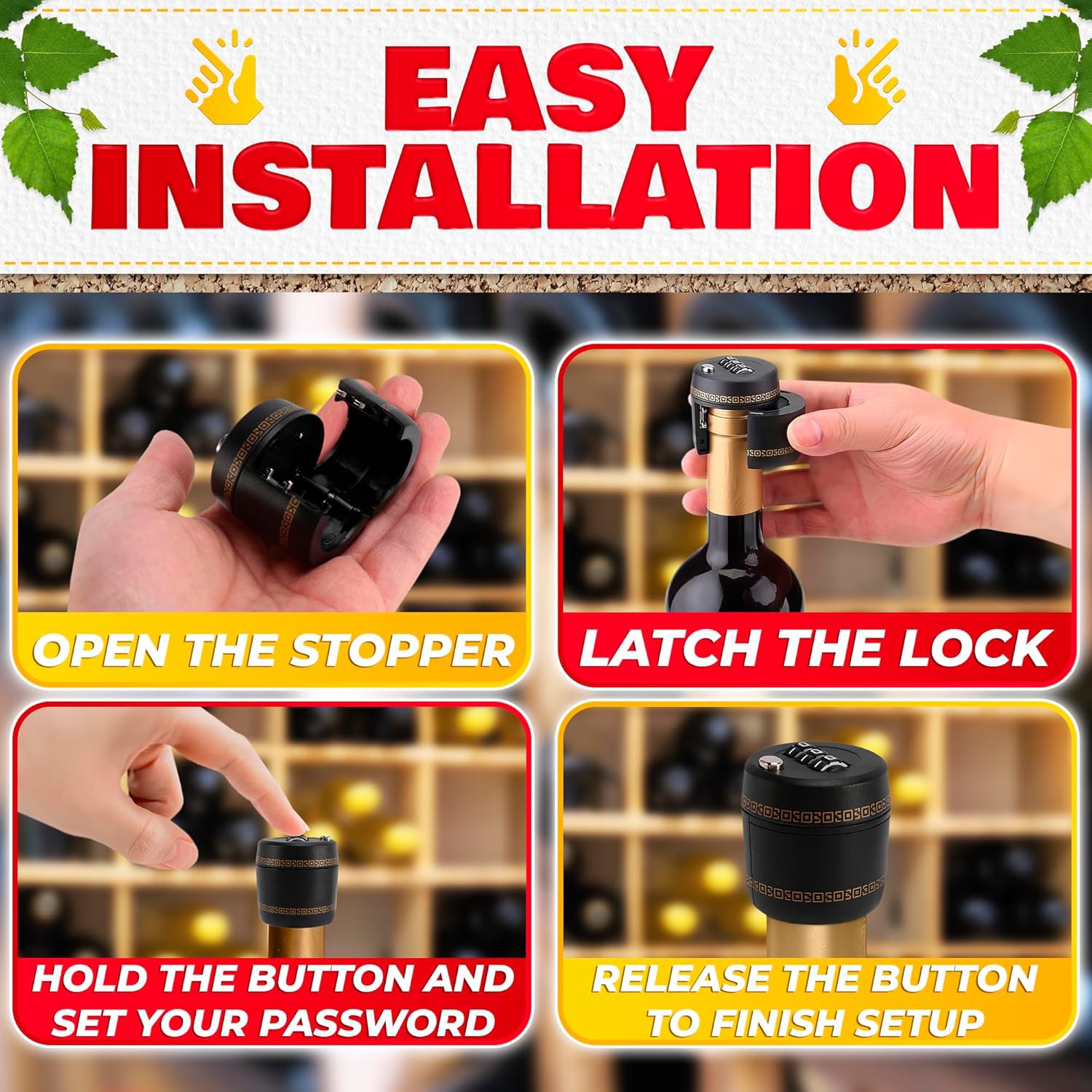 EASY INSTALLATION

OPEN THE STOPPER

LATCH THE LOCK

HOLD THE BUTTON AND SET YOUR PASSWORD

RELEASE THE BUTTON TO FINISH SETUP