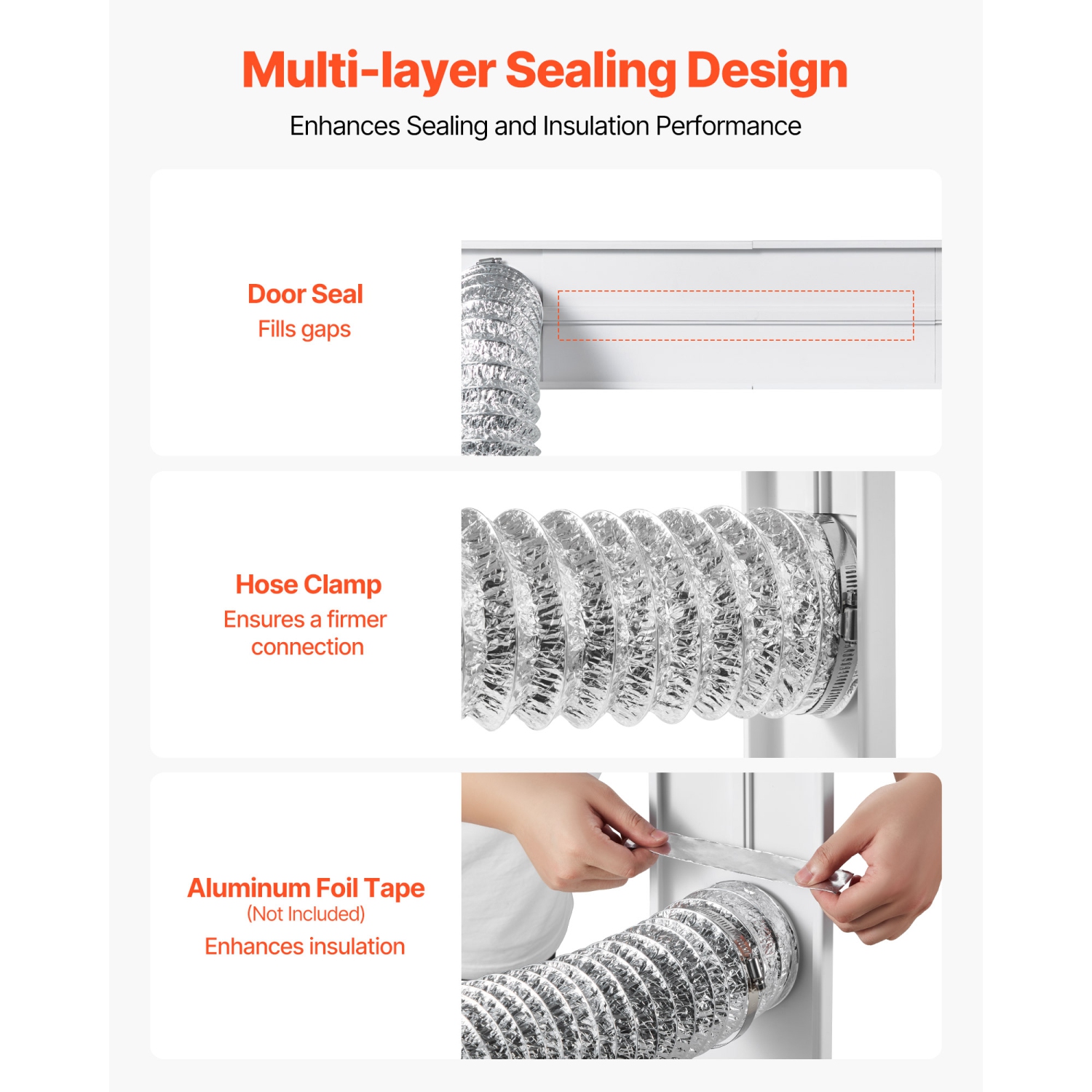 Multi-layer Sealing Design
Enhances Sealing and Insulation Performance

Door Seal
Fills gaps

Hose Clamp
Ensures a firmer connection

Aluminum Foil Tape
(Not Included)
Enhances insulation