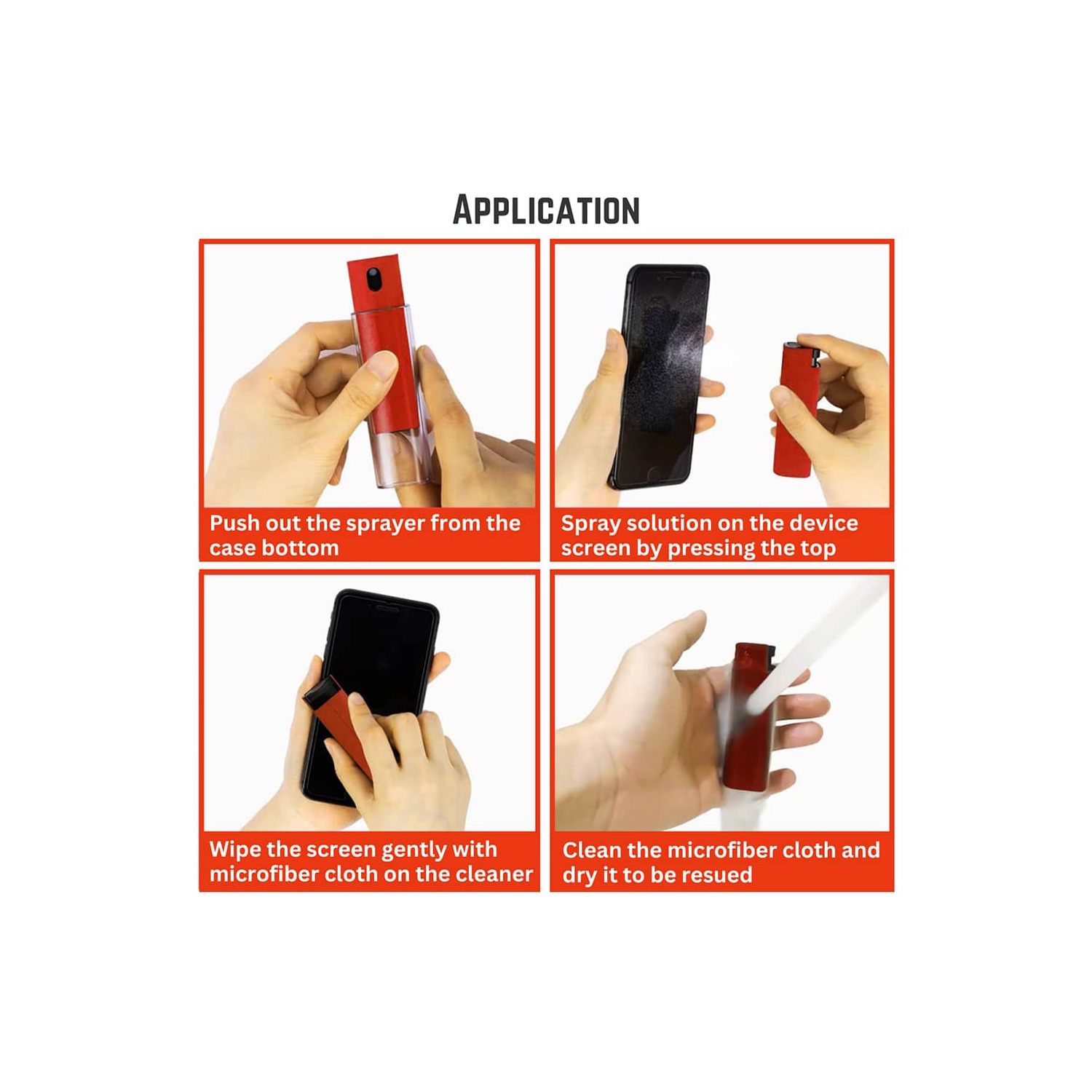 APPLICATION

Push out the sprayer from the case bottom

Spray solution on the device screen by pressing the top

Wipe the screen gently with microfiber cloth on the cleaner

Clean the microfiber cloth and dry it to be resued