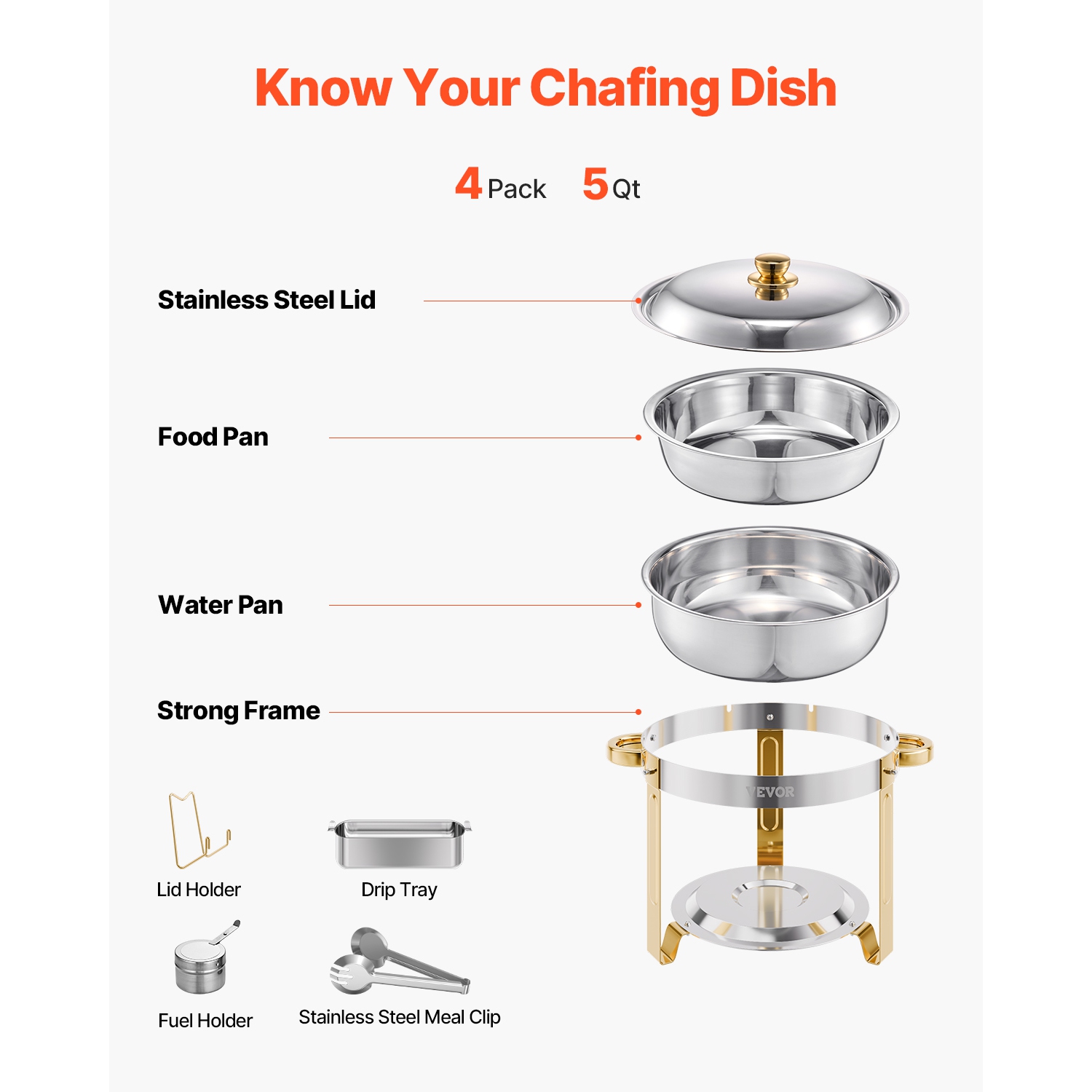 Know Your Chafing Dish

4 Pack 5 Qt

Stainless Steel Lid

Food Pan

Water Pan

Strong Frame

VEVOR

Lid Holder

Drip Tray

Fuel Holder

Stainless Steel Meal Clip