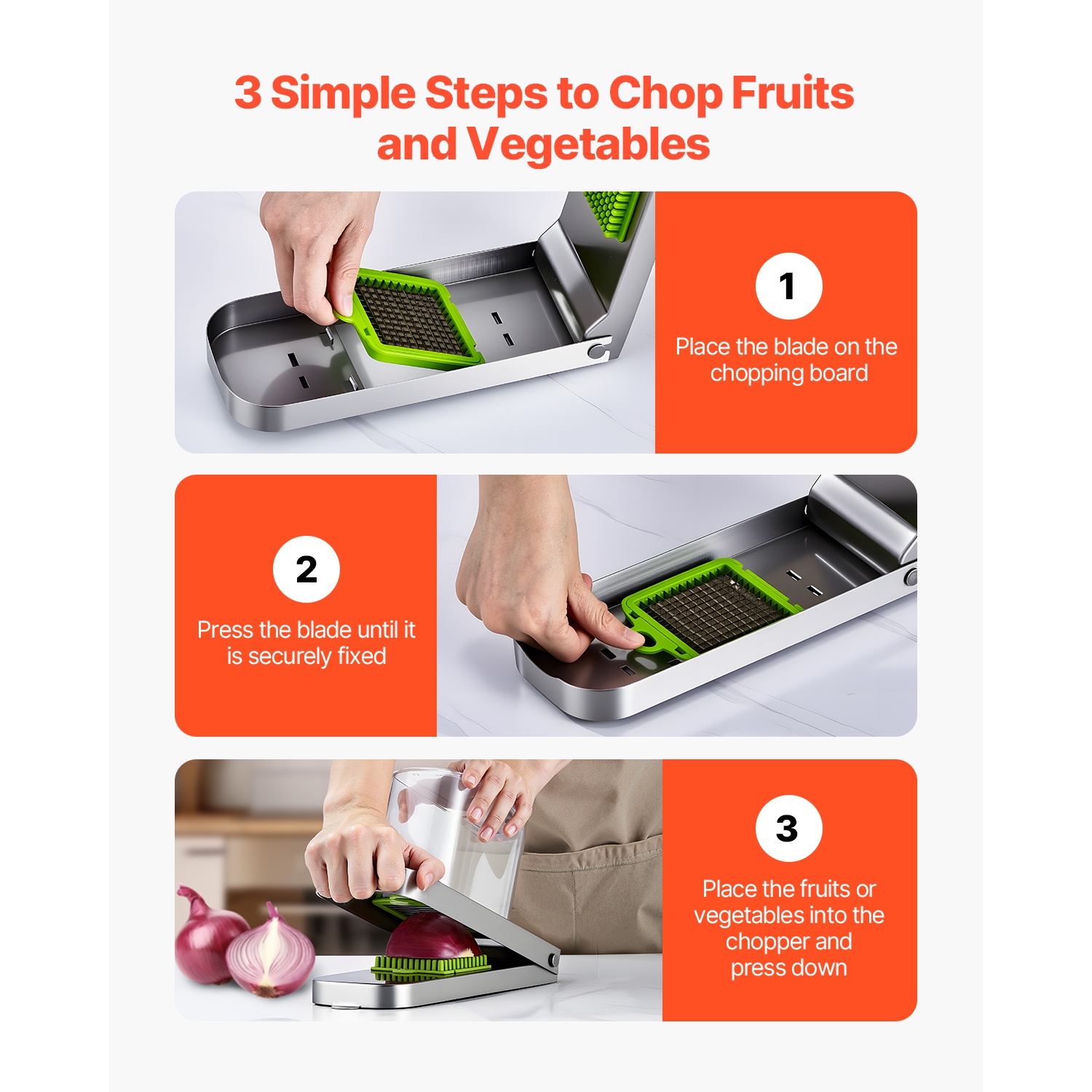 3 Simple Steps to Chop Fruits and Vegetables

1

Place the blade on the chopping board

2

Press the blade until it is securely fixed

3

Place the fruits or vegetables into the chopper and press down