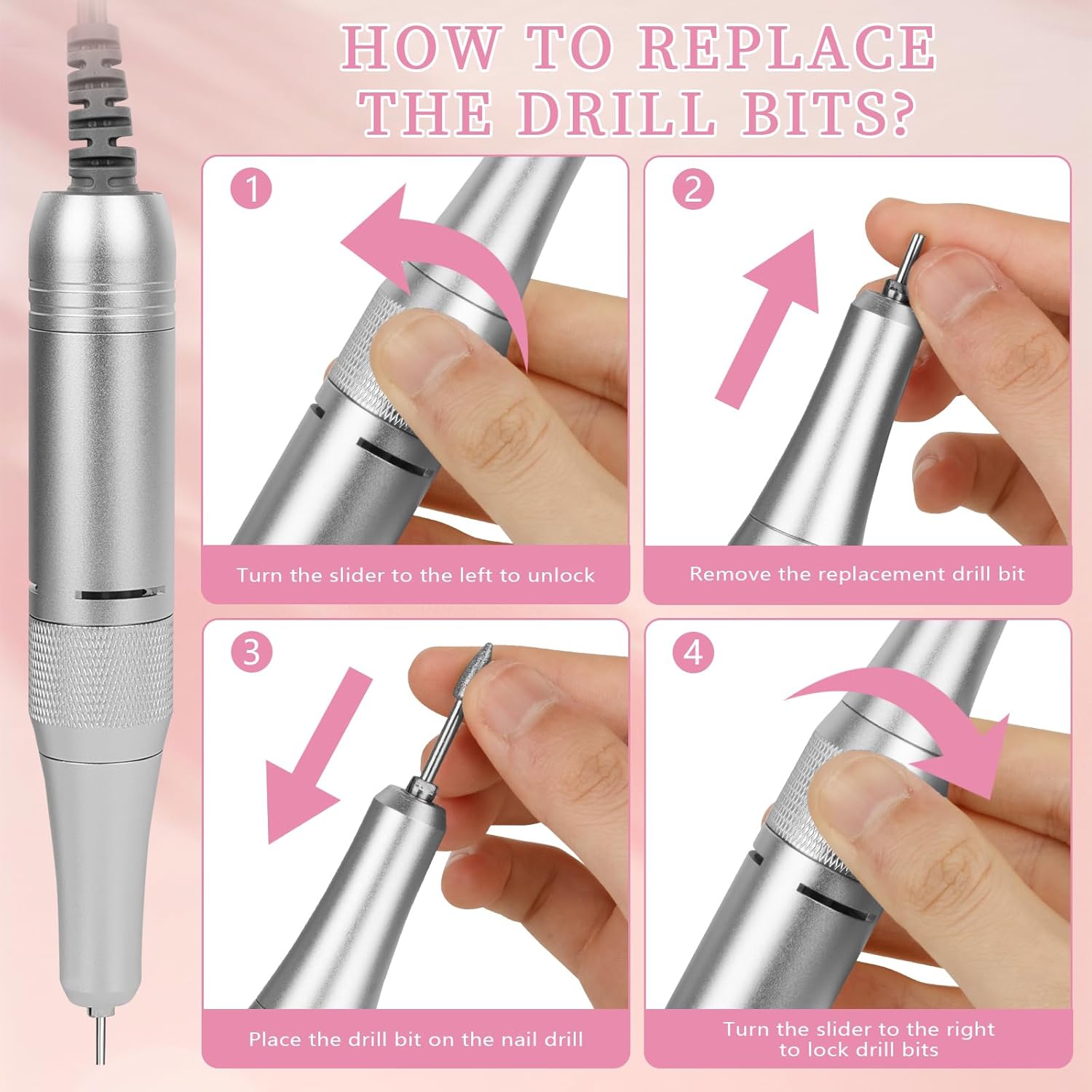 HOW TO REPLACE THE DRILL BITS?

1

Turn the slider to the left to unlock

2

Remove the replacement drill bit

3

Place the drill bit on the nail drill

4

Turn the slider to the right to lock drill bits