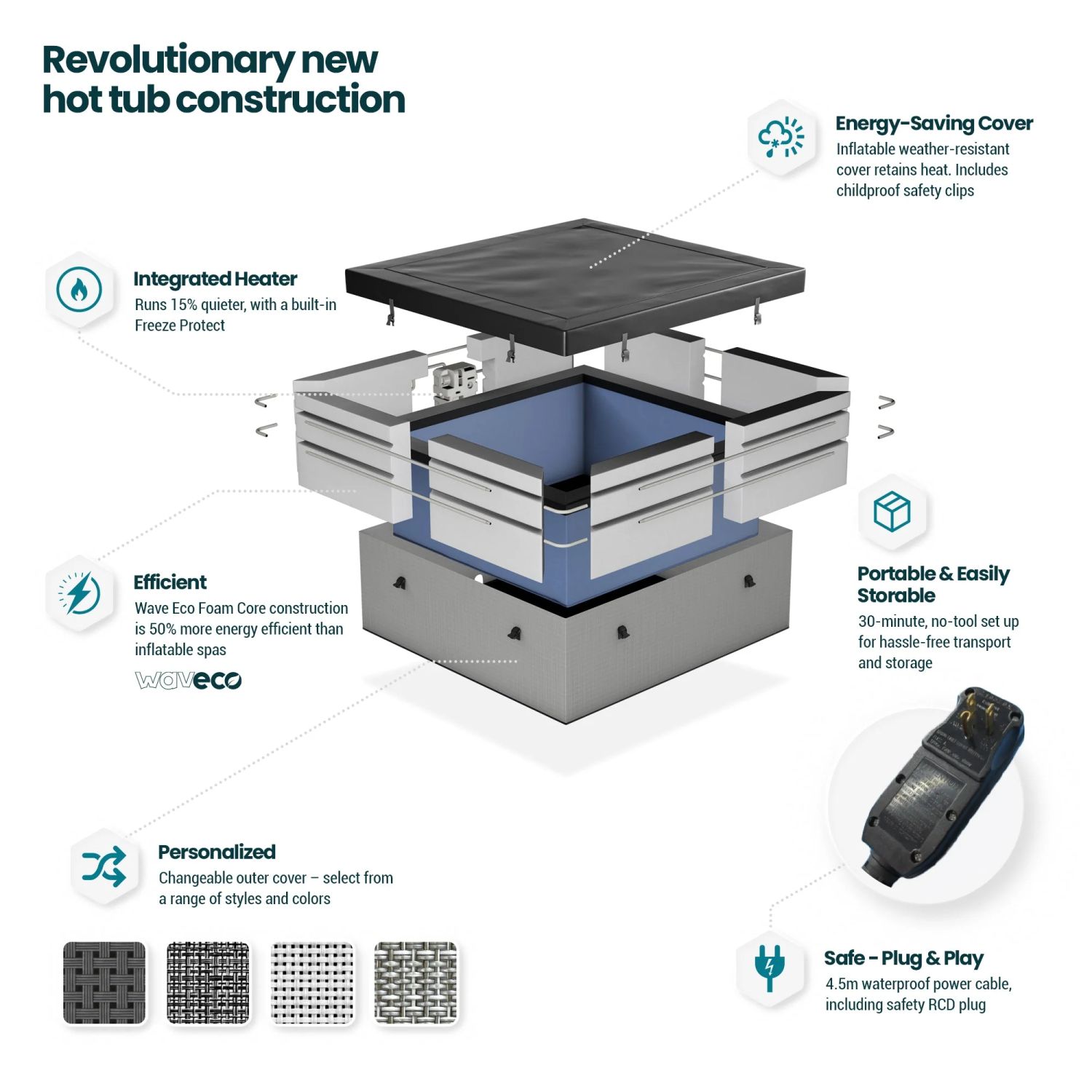 Revolutionary new hot tub construction

Energy-Saving Cover
Inflatable weather-resistant cover retains heat. Includes childproof safety clips

Integrated Heater
Runs 15% quieter, with a built-in Freeze Protect

Efficient
Wave Eco Foam Core construction is 50% more energy efficient than inflatable spas

waveco

Portable & Easily Storable
30-minute, no-tool set up for hassle-free transport and storage

Personalized
Changeable outer cover – select from a range of styles and colors

Safe - Plug & Play
4.5m waterproof power cable, including safety RCD plug