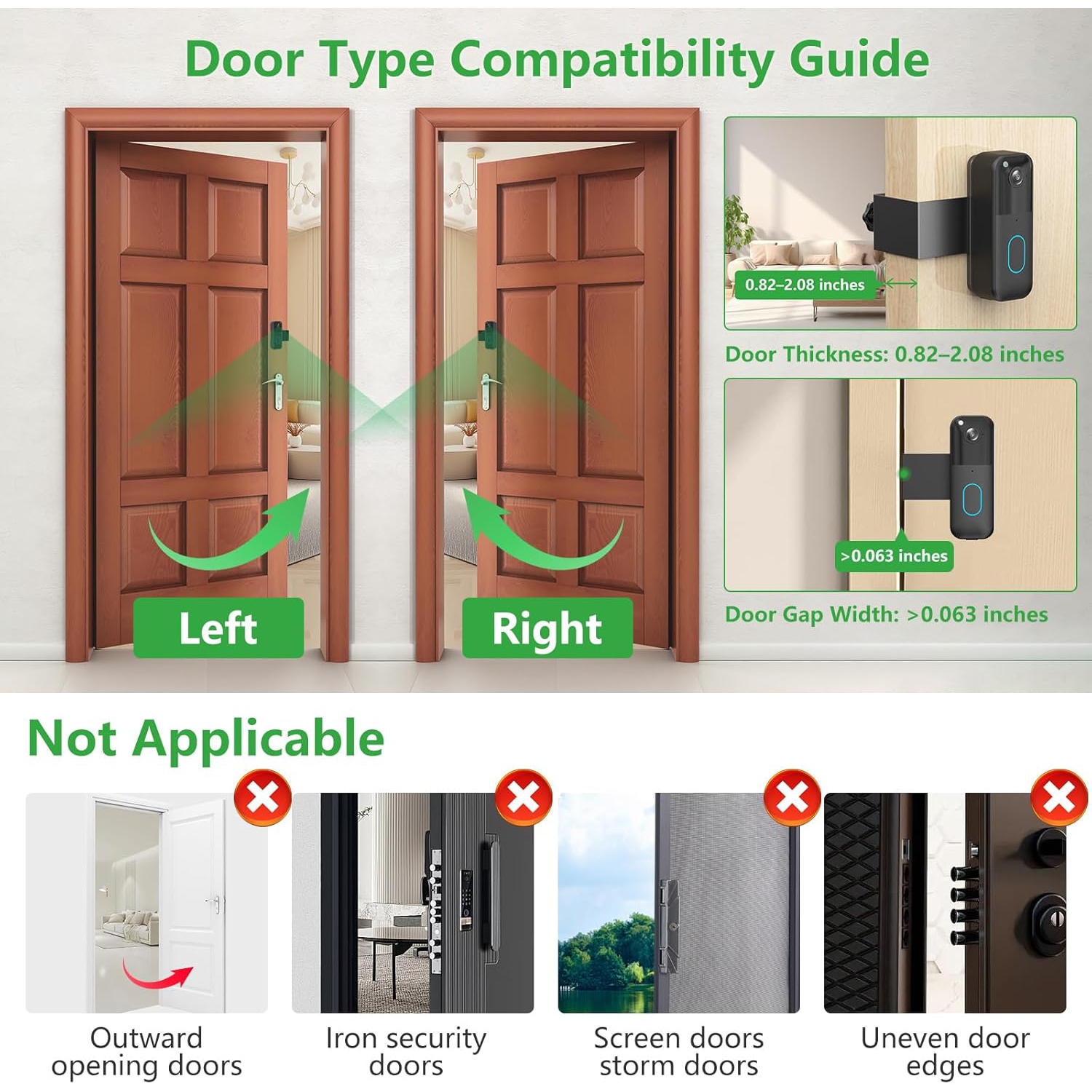 Door Type Compatibility Guide

Left

Right

0.82–2.08 inches

Door Thickness: 0.82–2.08 inches

>0.063 inches

Door Gap Width: >0.063 inches

Not Applicable

Outward opening doors

Iron security doors

Screen doors storm doors

Uneven door edges