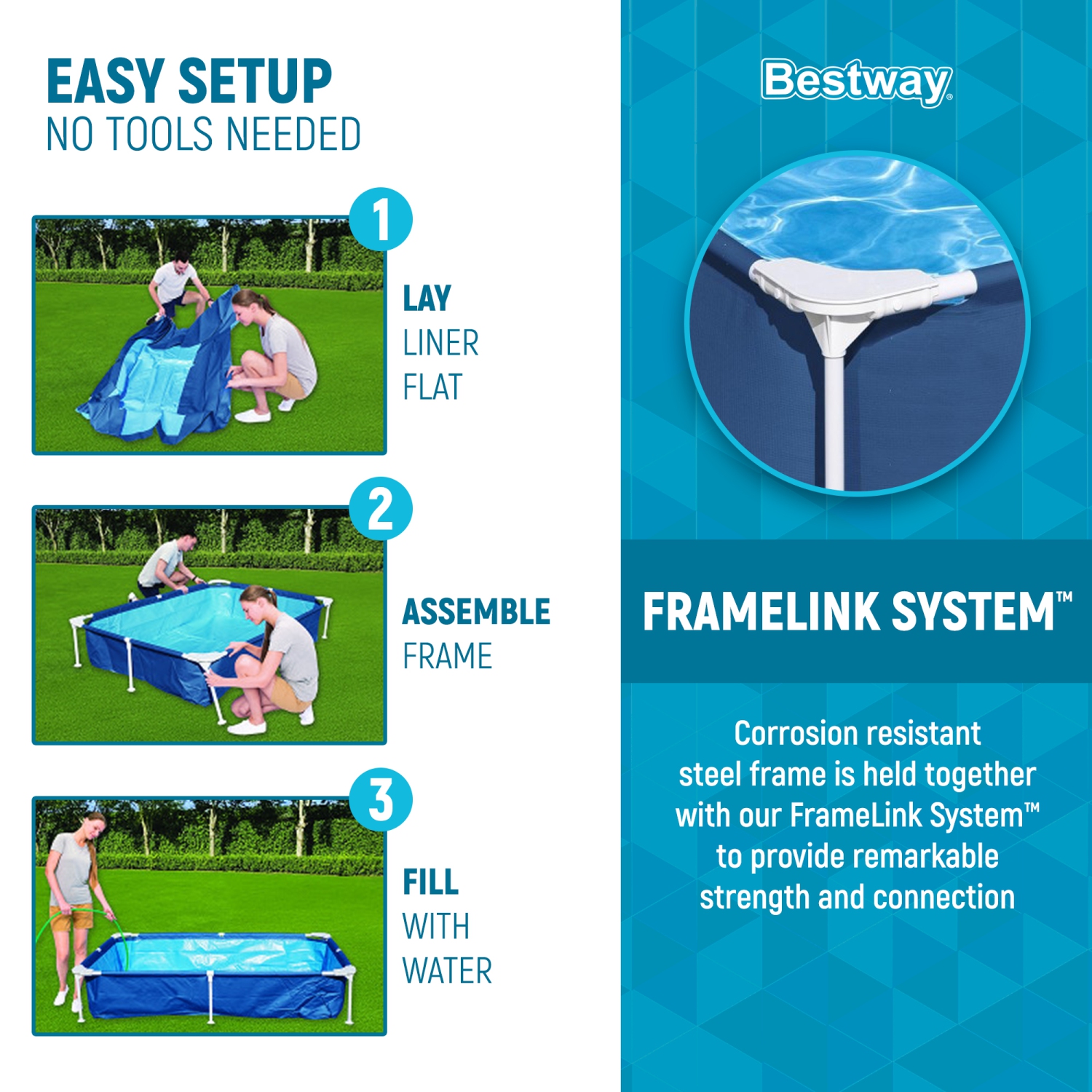 EASY SETUP
NO TOOLS NEEDED

1
LAY
LINER
FLAT

2
ASSEMBLE
FRAME

3
FILL
WITH
WATER

Bestway®

FRAMELINK SYSTEM™

Corrosion resistant steel frame is held together with our FrameLink System™ to provide remarkable strength and connection