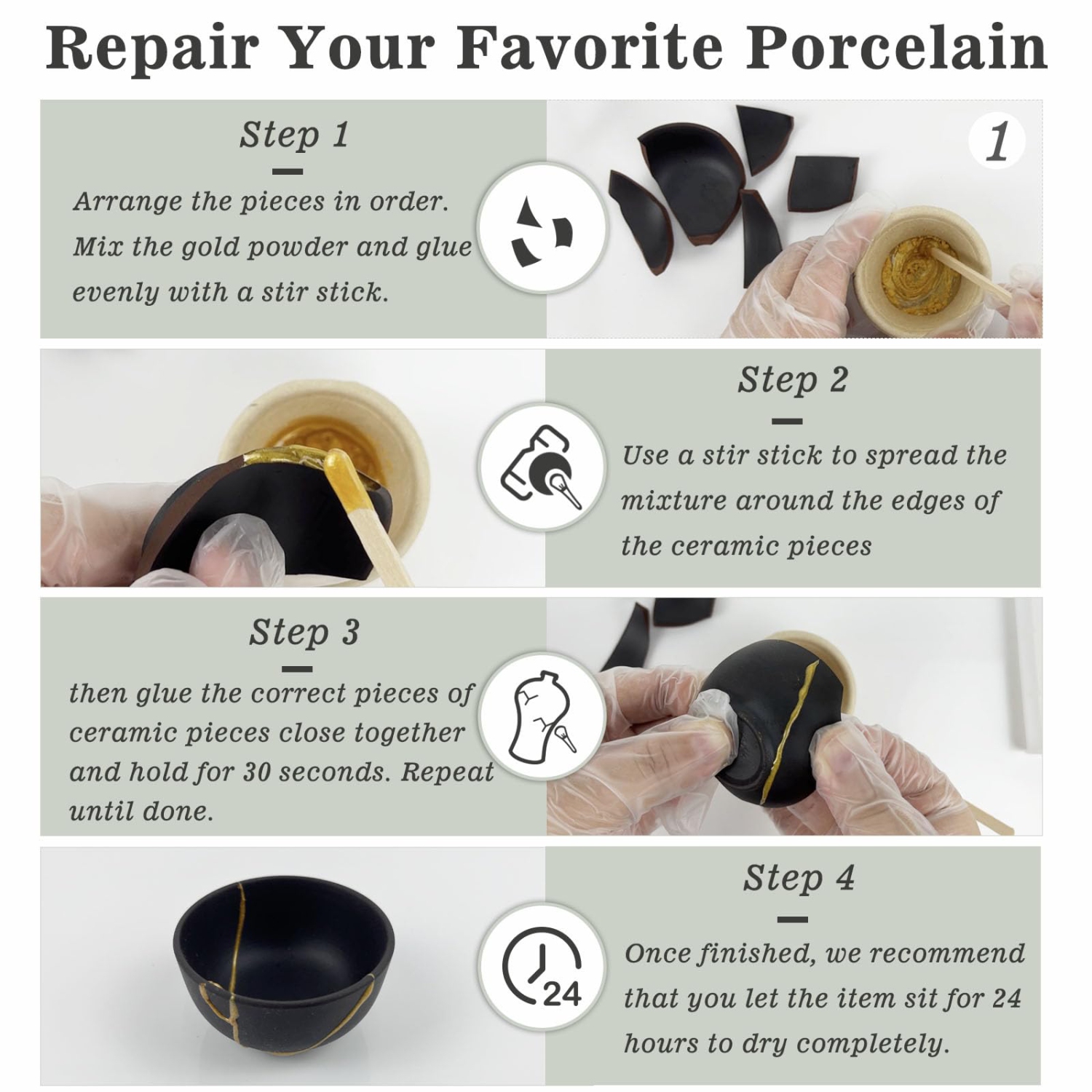 Repair Your Favorite Porcelain

Step 1

Arrange the pieces in order. Mix the gold powder and glue evenly with a stir stick.

1

Step 2

Use a stir stick to spread the mixture around the edges of the ceramic pieces

Step 3

then glue the correct pieces of ceramic pieces close together and hold for 30 seconds. Repeat until done.

Step 4

24

Once finished, we recommend that you let the item sit for 24 hours to dry completely.