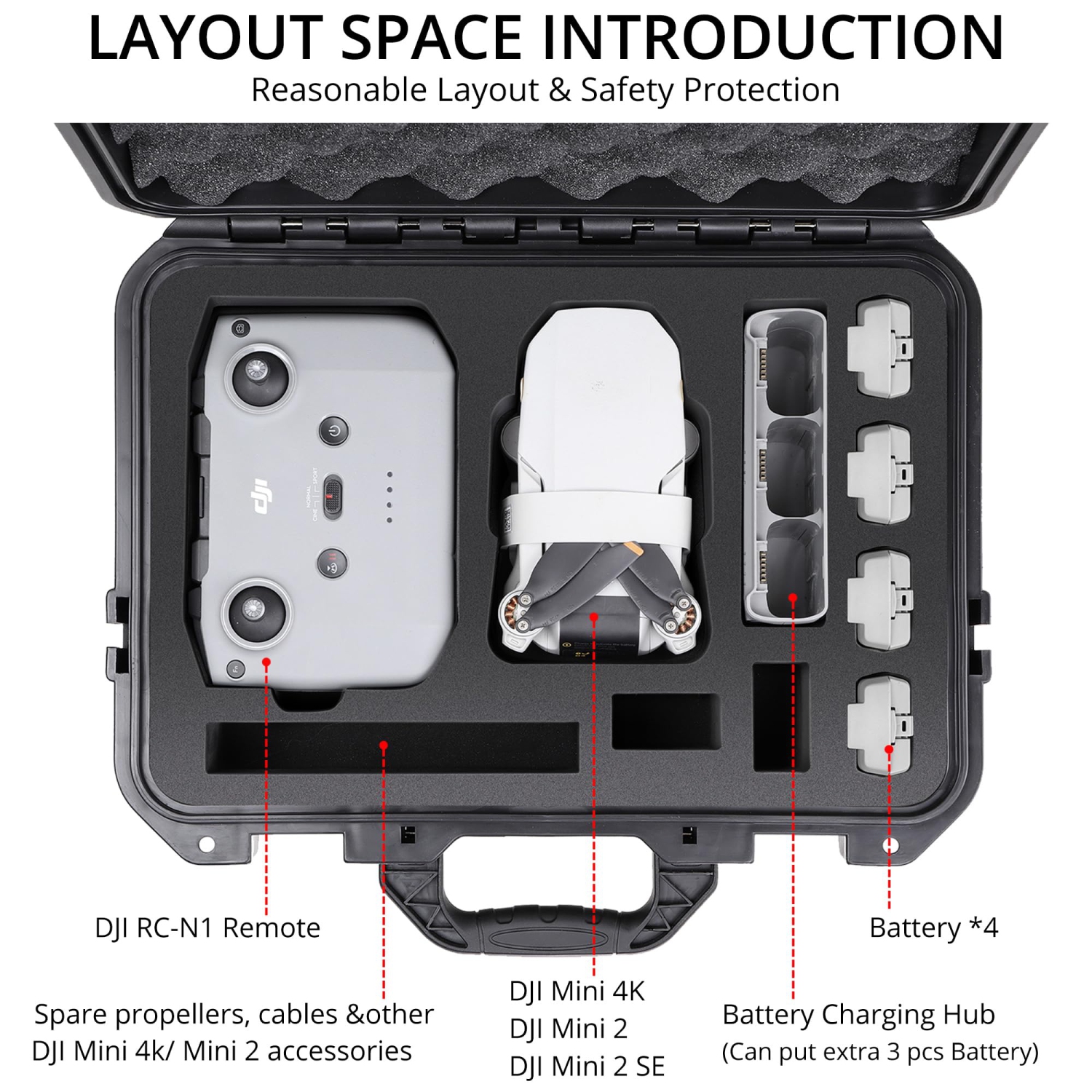 LAYOUT SPACE INTRODUCTION

Reasonable Layout & Safety Protection

dji

NORMAL
CINE
SPORT

DJI RC-N1 Remote

Battery *4

Spare propellers, cables &other DJI Mini 4k/ Mini 2 accessories

DJI Mini 4K
DJI Mini 2
DJI Mini 2 SE

Battery Charging Hub
(Can put extra 3 pcs Battery)