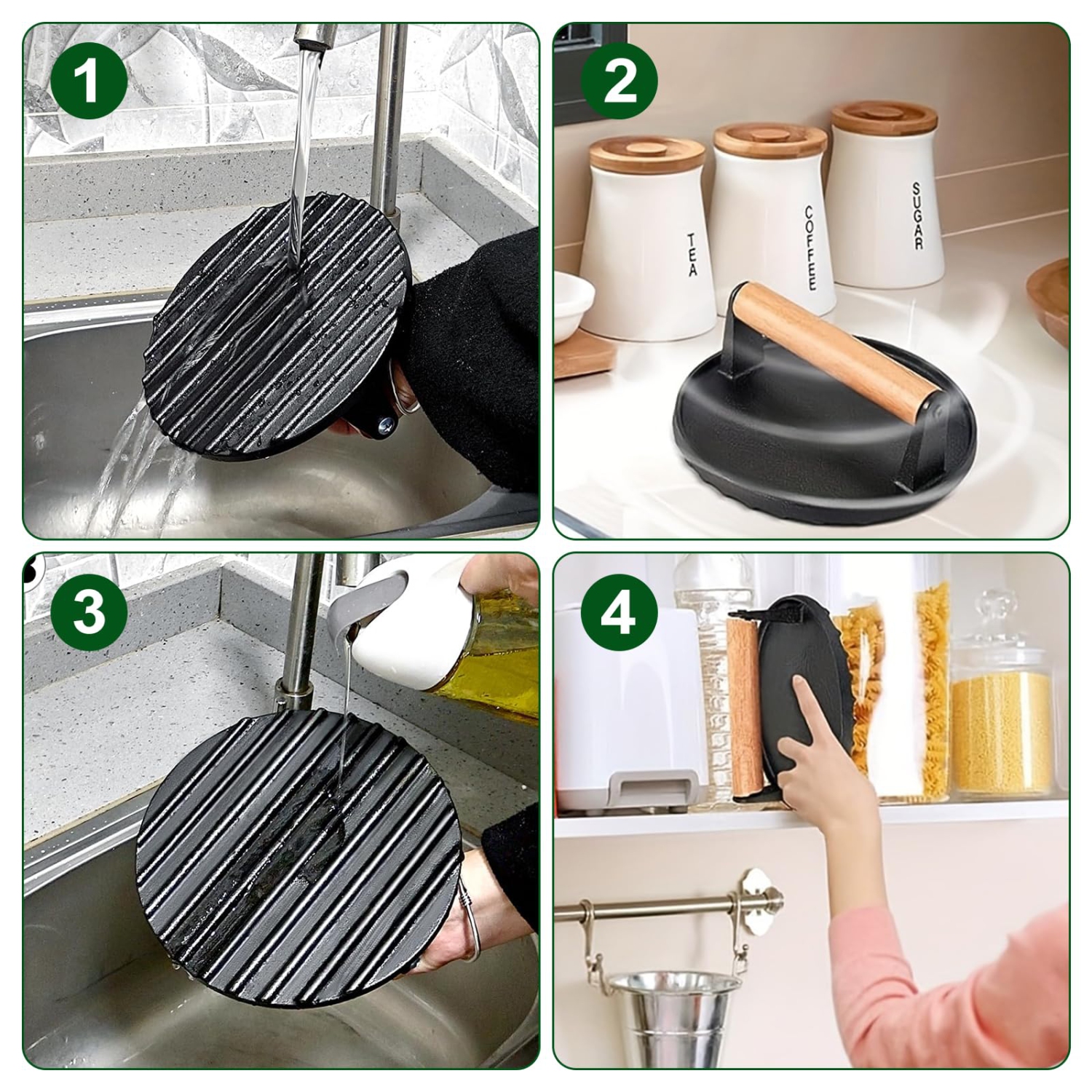 1

2

TEA

COFFEE

SUGAR

3

4