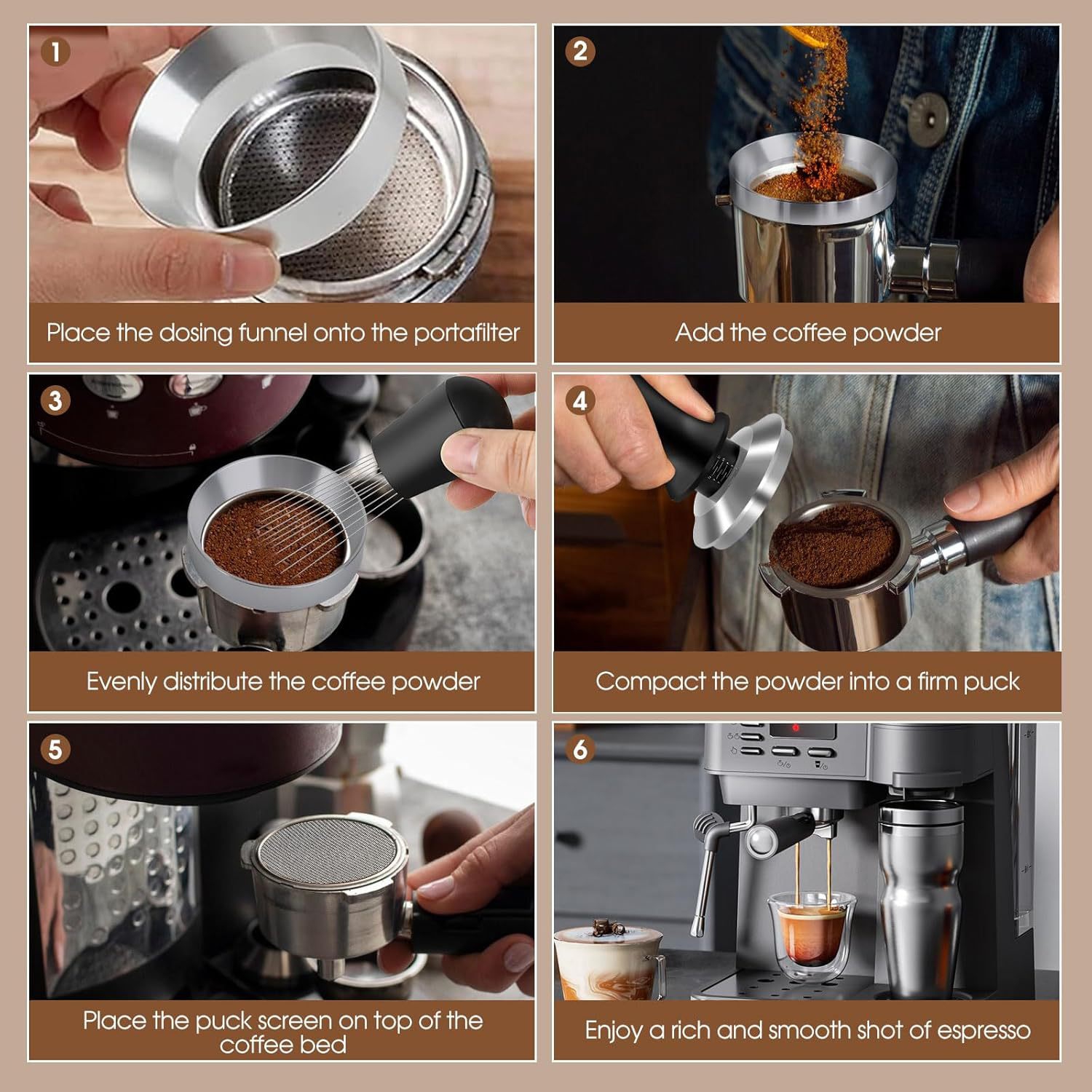 1
Place the dosing funnel onto the portafilter

2
Add the coffee powder

3
Evenly distribute the coffee powder

4
Compact the powder into a firm puck

5
Place the puck screen on top of the coffee bed

6
Enjoy a rich and smooth shot of espresso