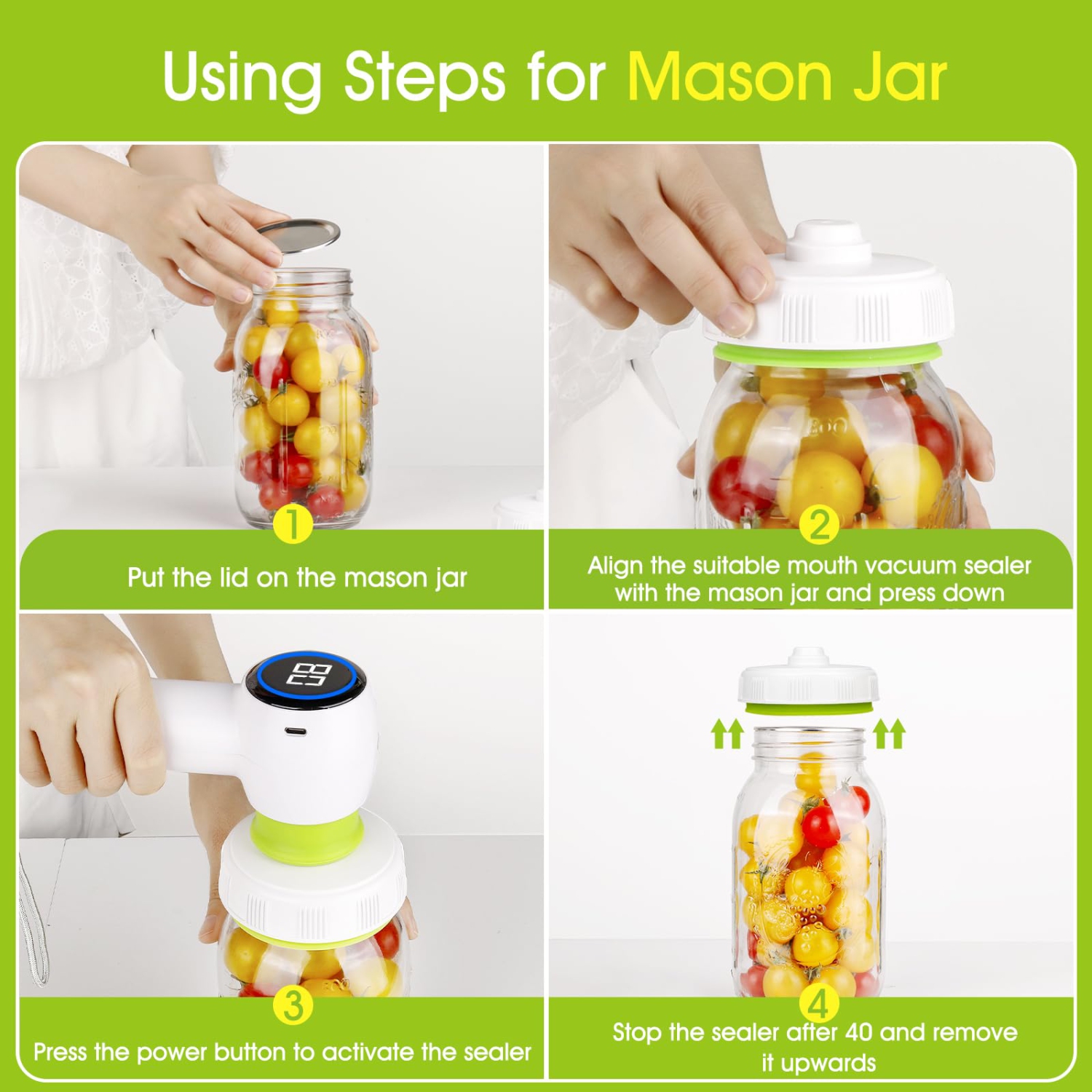 Using Steps for Mason Jar

1
Put the lid on the mason jar

2
Align the suitable mouth vacuum sealer with the mason jar and press down

3
Press the power button to activate the sealer

4
Stop the sealer after 40 and remove it upwards