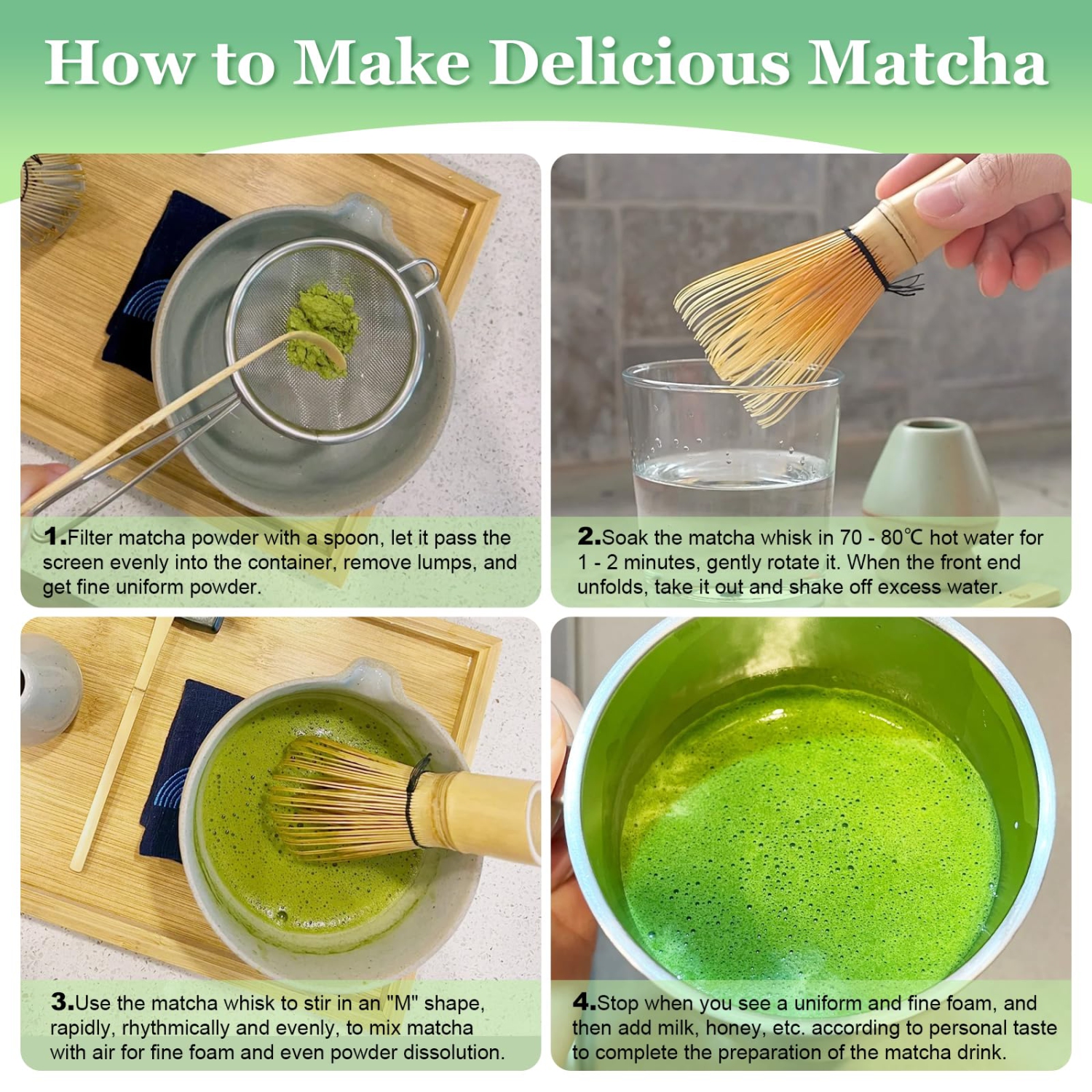 How to Make Delicious Matcha

1.Filter matcha powder with a spoon, let it pass the screen evenly into the container, remove lumps, and get fine uniform powder.

2.Soak the matcha whisk in 70 - 80℃ hot water for 1 - 2 minutes, gently rotate it. When the front end unfolds, take it out and shake off excess water.

3.Use the matcha whisk to stir in an "M" shape, rapidly, rhythmically and evenly, to mix matcha with air for fine foam and even powder dissolution.

4.Stop when you see a uniform and fine foam, and then add milk, honey, etc. according to personal taste to complete the preparation of the matcha drink.