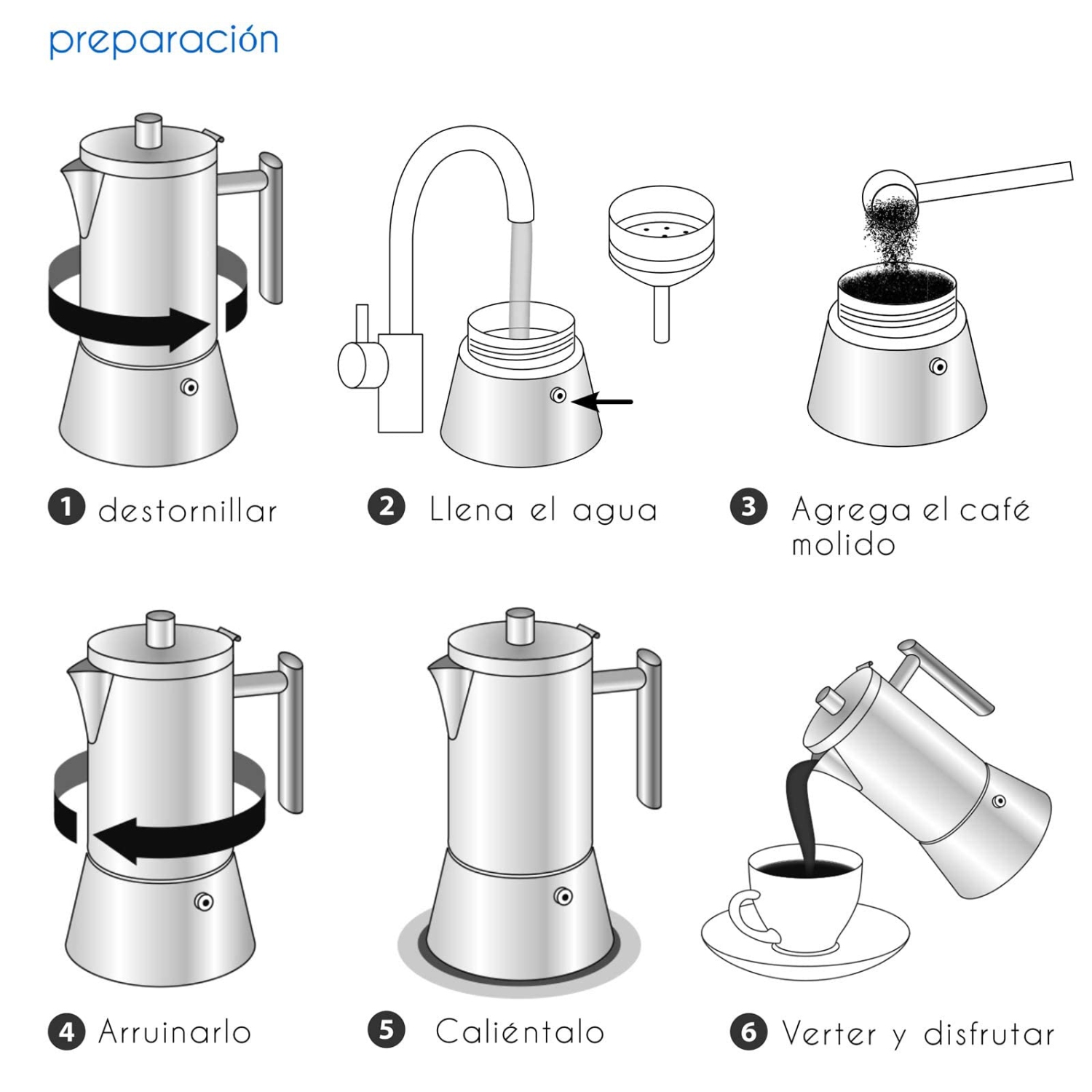 preparación

1 destornillar

2 Llena el agua

3 Agrega el café molido

4 Arruinarlo

5 Caliéntalo

6 Verter y disfrutar