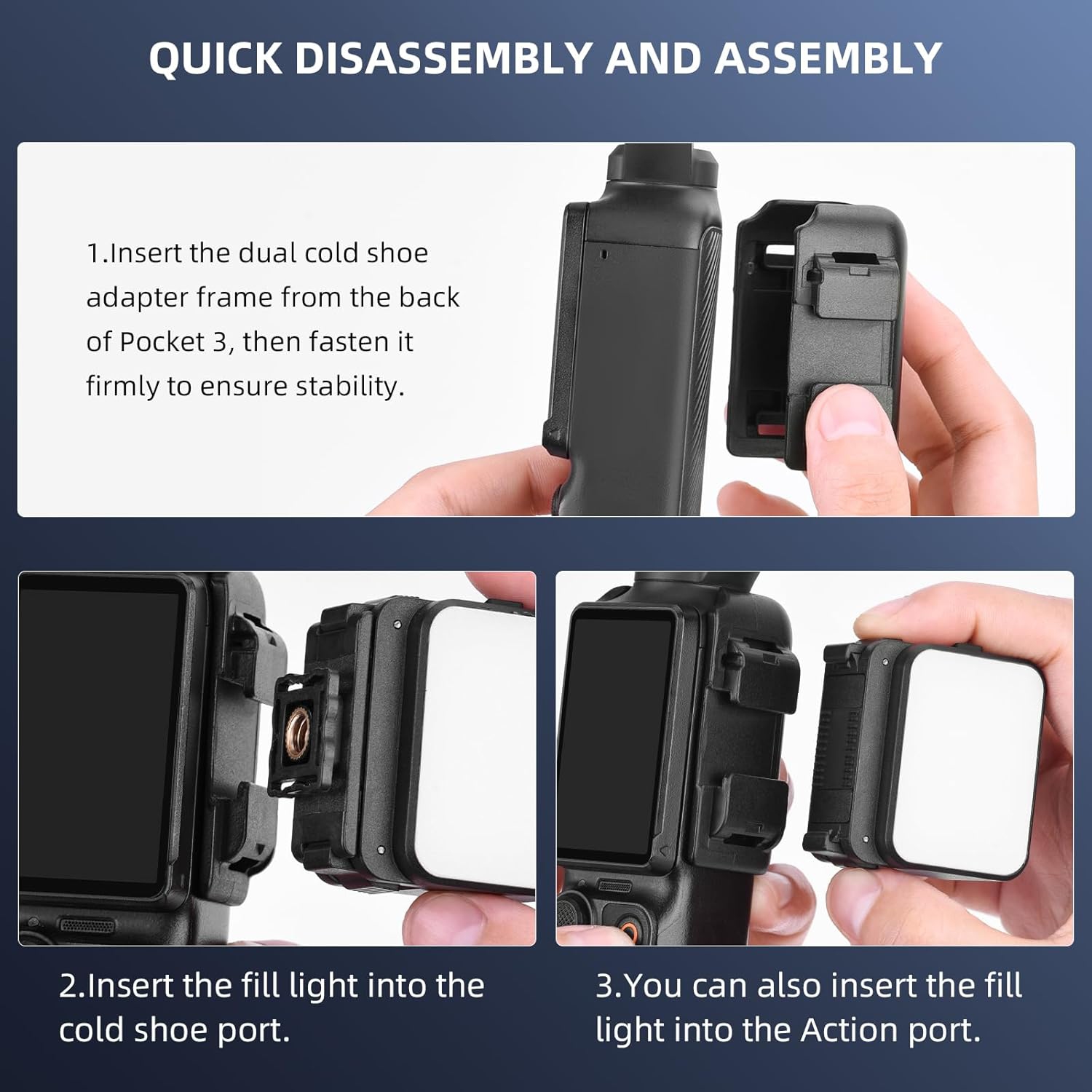 QUICK DISASSEMBLY AND ASSEMBLY

1.Insert the dual cold shoe adapter frame from the back of Pocket 3, then fasten it firmly to ensure stability.

2.Insert the fill light into the cold shoe port.

3.You can also insert the fill light into the Action port.