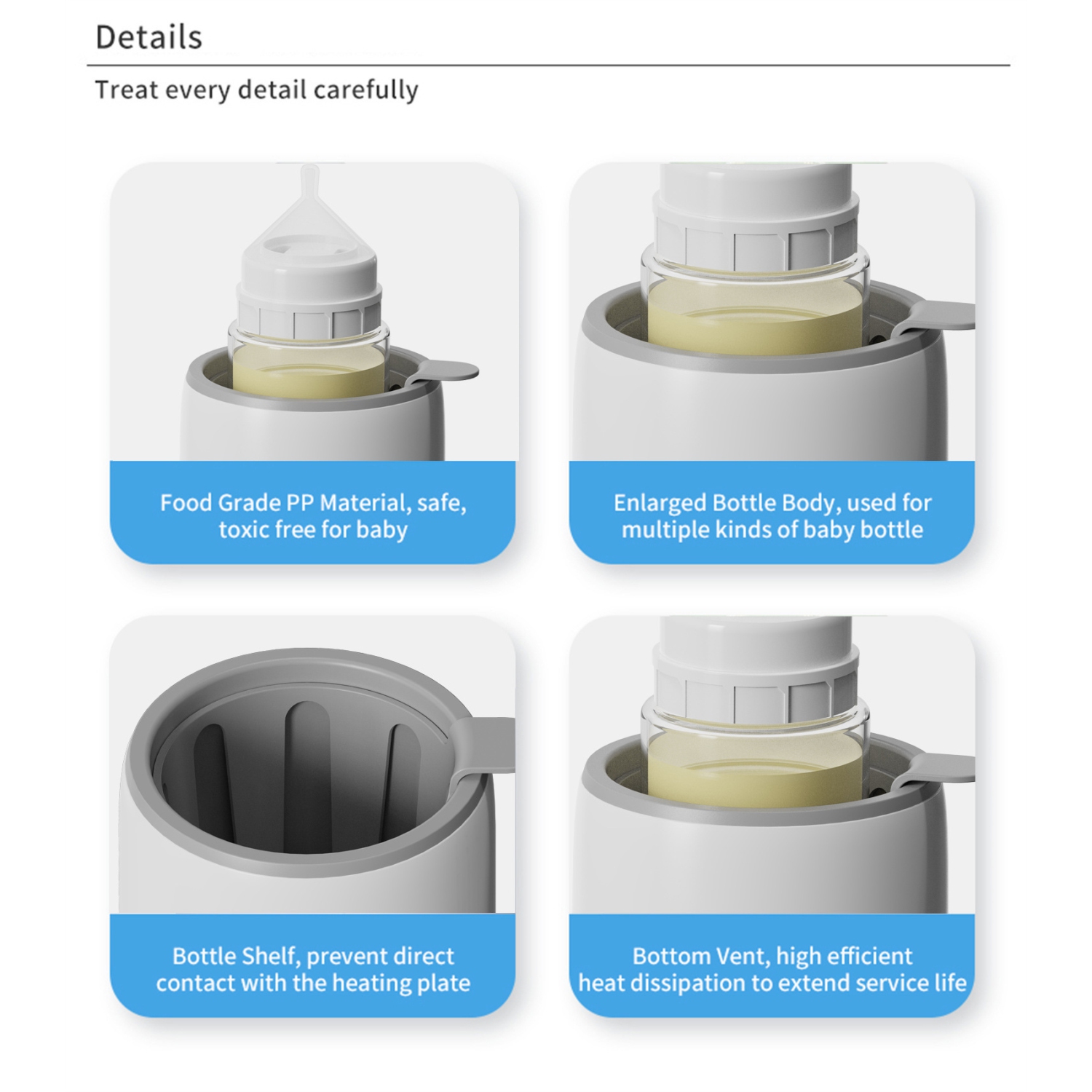 Details

Treat every detail carefully

Food Grade PP Material, safe, toxic free for baby

Enlarged Bottle Body, used for multiple kinds of baby bottle

Bottle Shelf, prevent direct contact with the heating plate

Bottom Vent, high efficient heat dissipation to extend service life