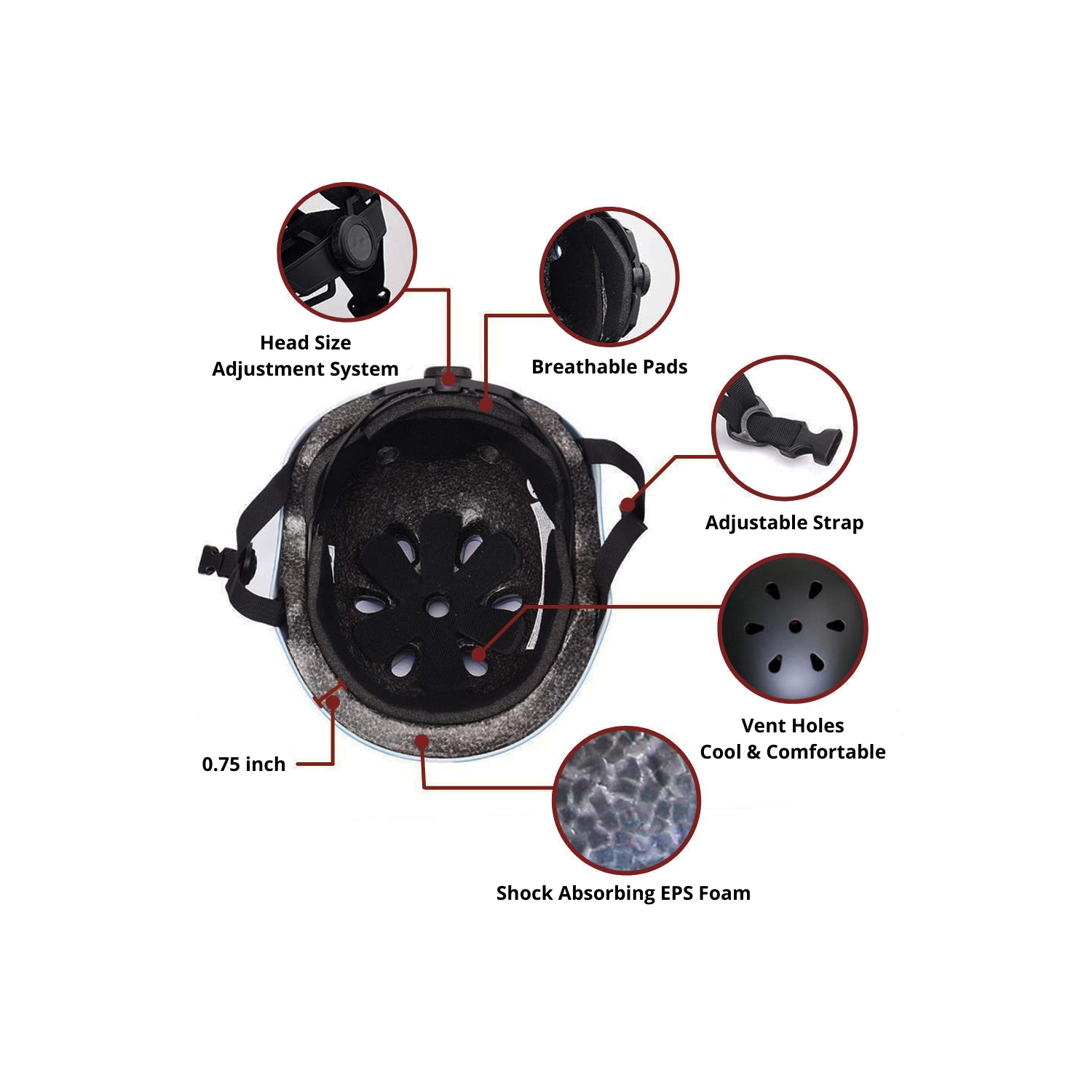 Head Size
Adjustment System

Breathable Pads

Adjustable Strap

Vent Holes
Cool & Comfortable

0.75 inch

Shock Absorbing EPS Foam