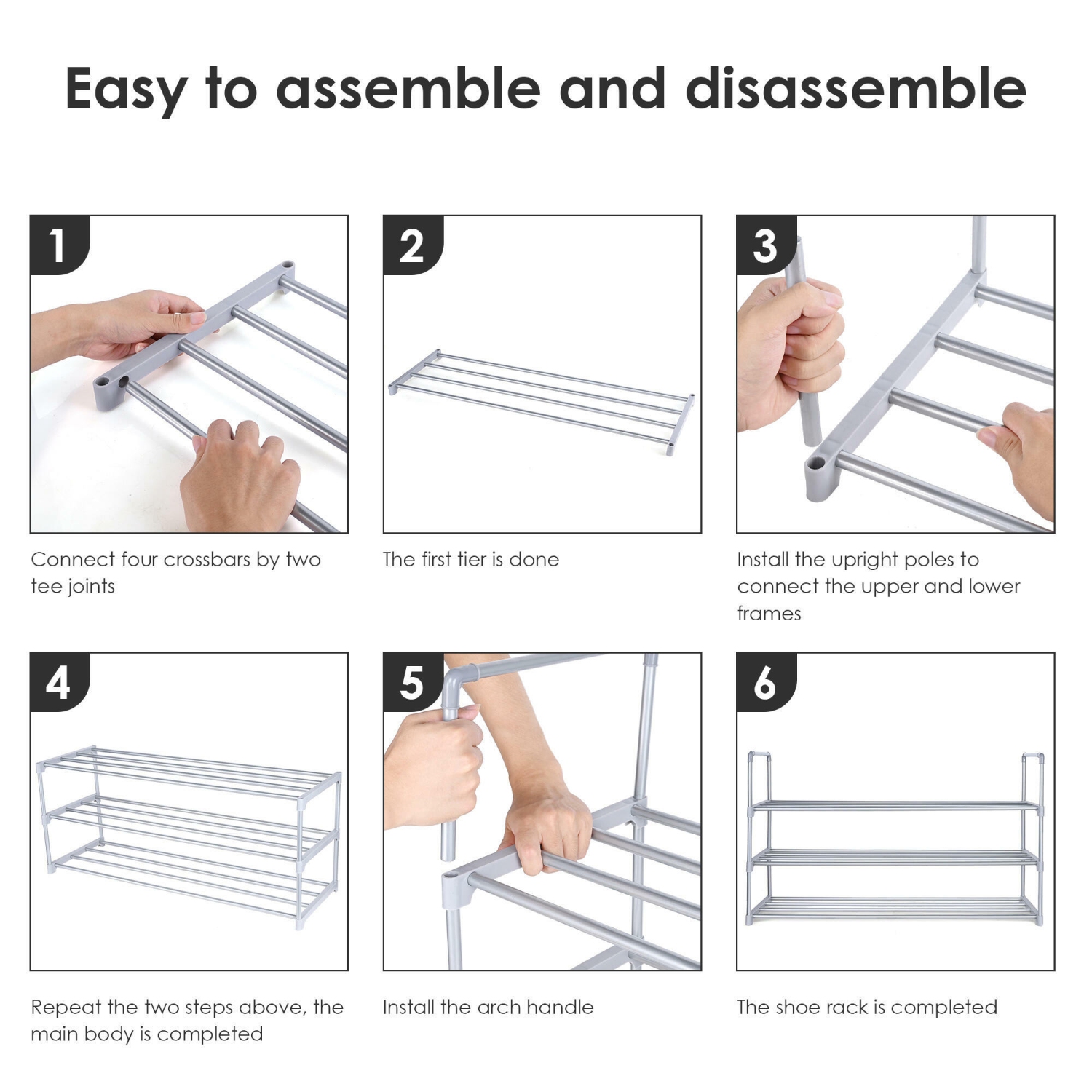 Easy to assemble and disassemble

1

Connect four crossbars by two tee joints

2

The first tier is done

3

Install the upright poles to connect the upper and lower frames

4

Repeat the two steps above, the main body is completed

5

Install the arch handle

6

The shoe rack is completed