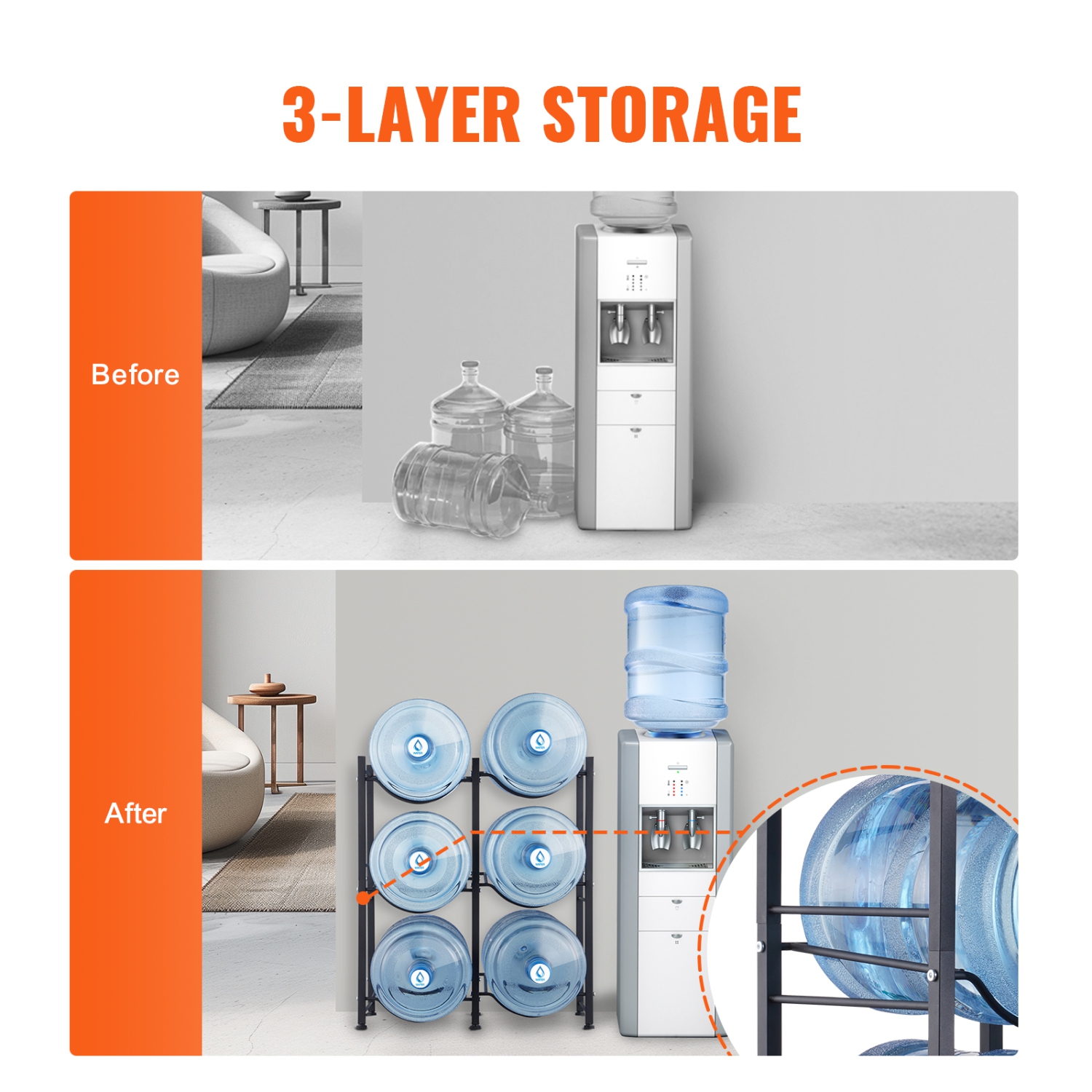 3-LAYER STORAGE

Before

After