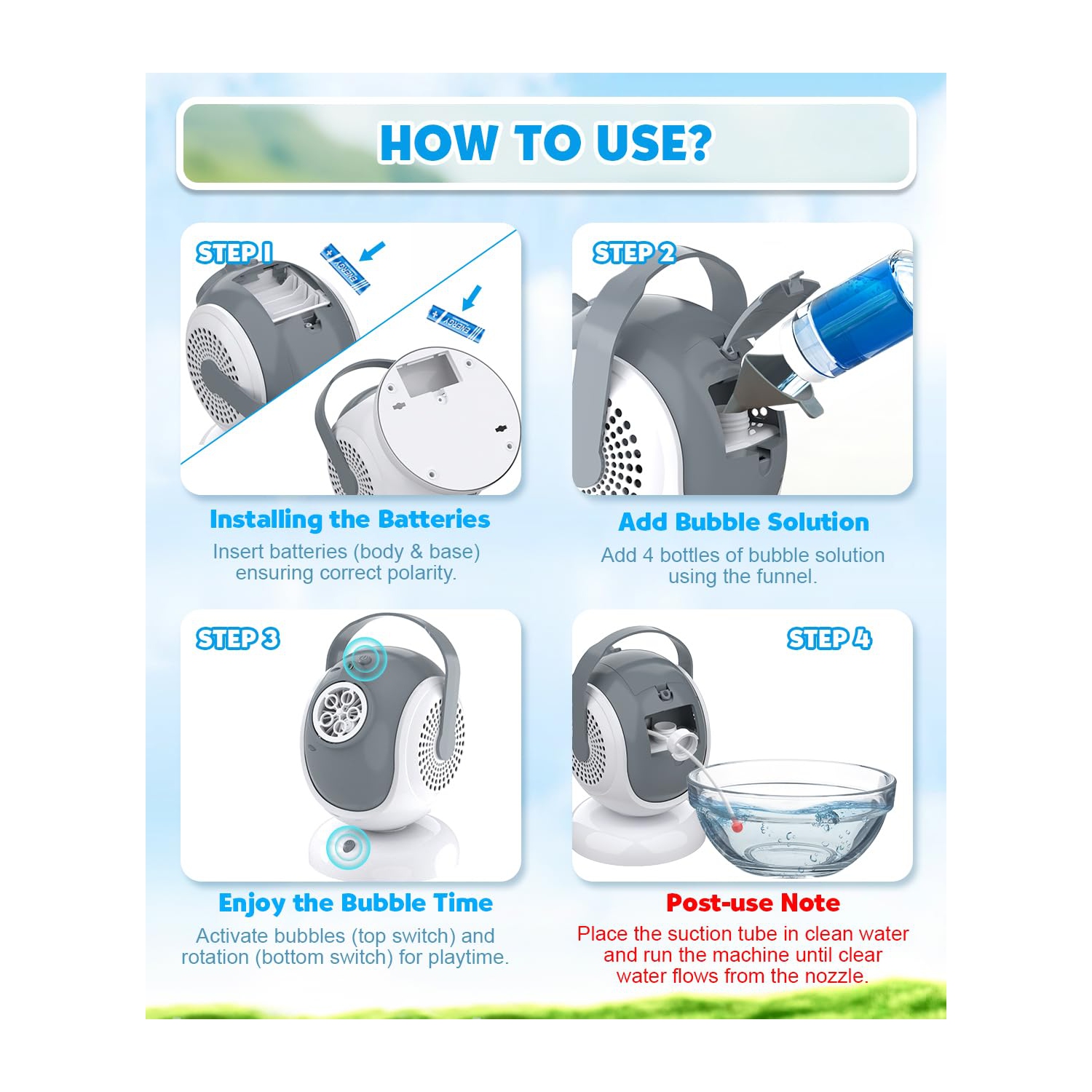 HOW TO USE?

STEP 1

ENERGY

ENERGY

Installing the Batteries

Insert batteries (body & base) ensuring correct polarity.

STEP 2

Add Bubble Solution

Add 4 bottles of bubble solution using the funnel.

STEP 3

Enjoy the Bubble Time

Activate bubbles (top switch) and rotation (bottom switch) for playtime.

STEP 4

Post-use Note

Place the suction tube in clean water and run the machine until clear water flows from the nozzle.