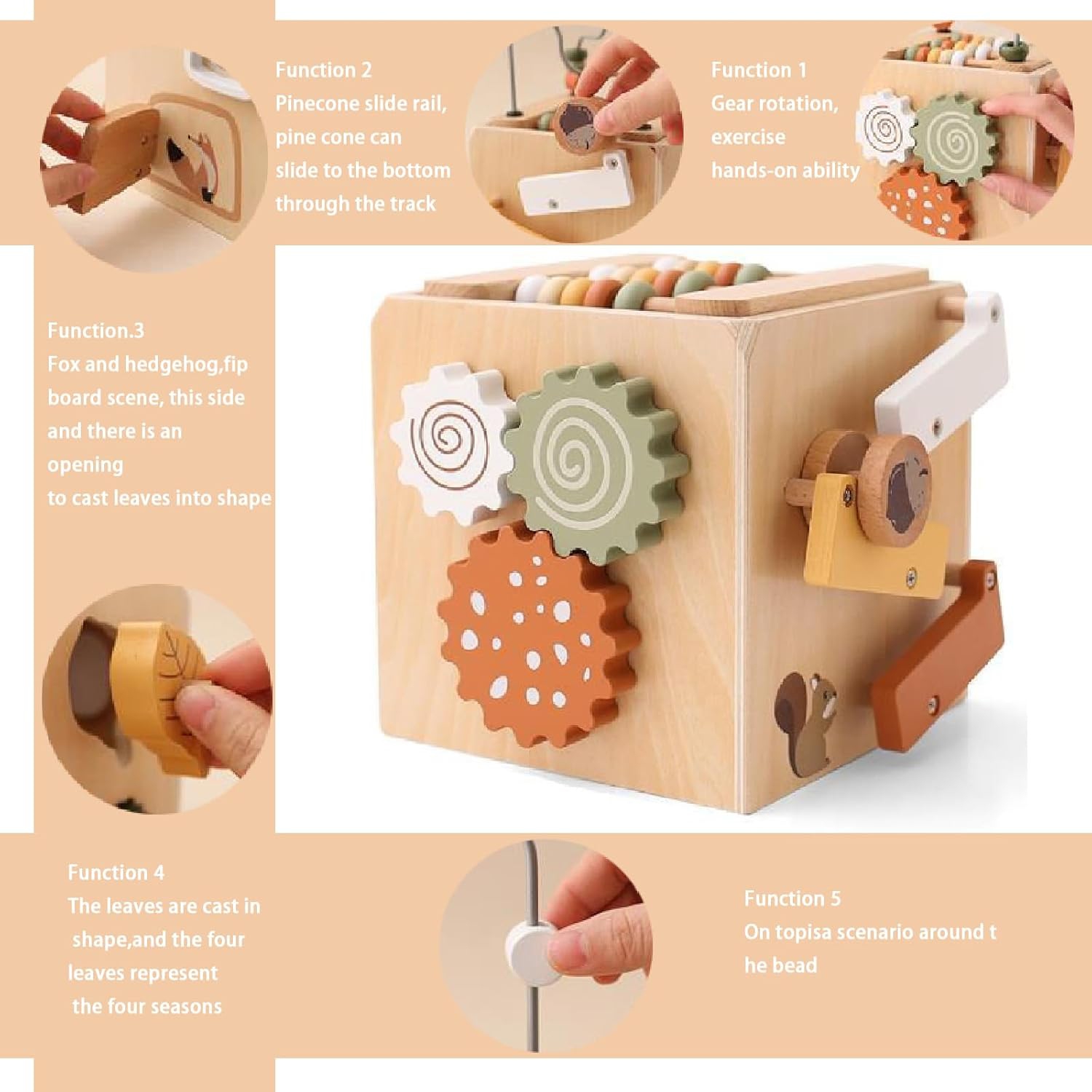 Function 2
Pinecone slide rail, pine cone can slide to the bottom through the track

Function 1
Gear rotation, exercise hands-on ability

Function.3
Fox and hedgehog,fip board scene, this side and there is an opening
to cast leaves into shape

Function 4
The leaves are cast in shape,and the four leaves represent the four seasons

Function 5
On topisa scenario around t he bead