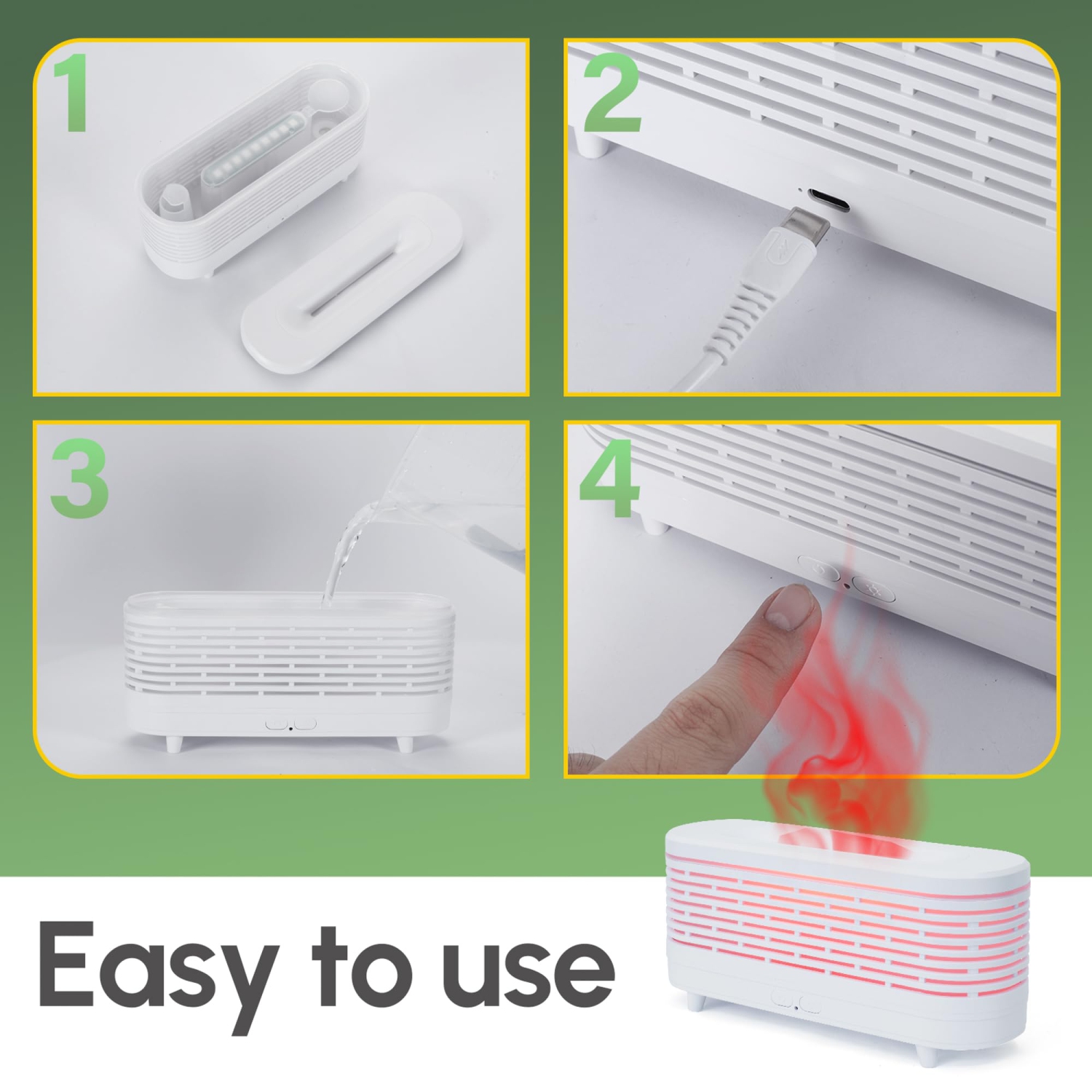 1

2

3

4

Easy to use