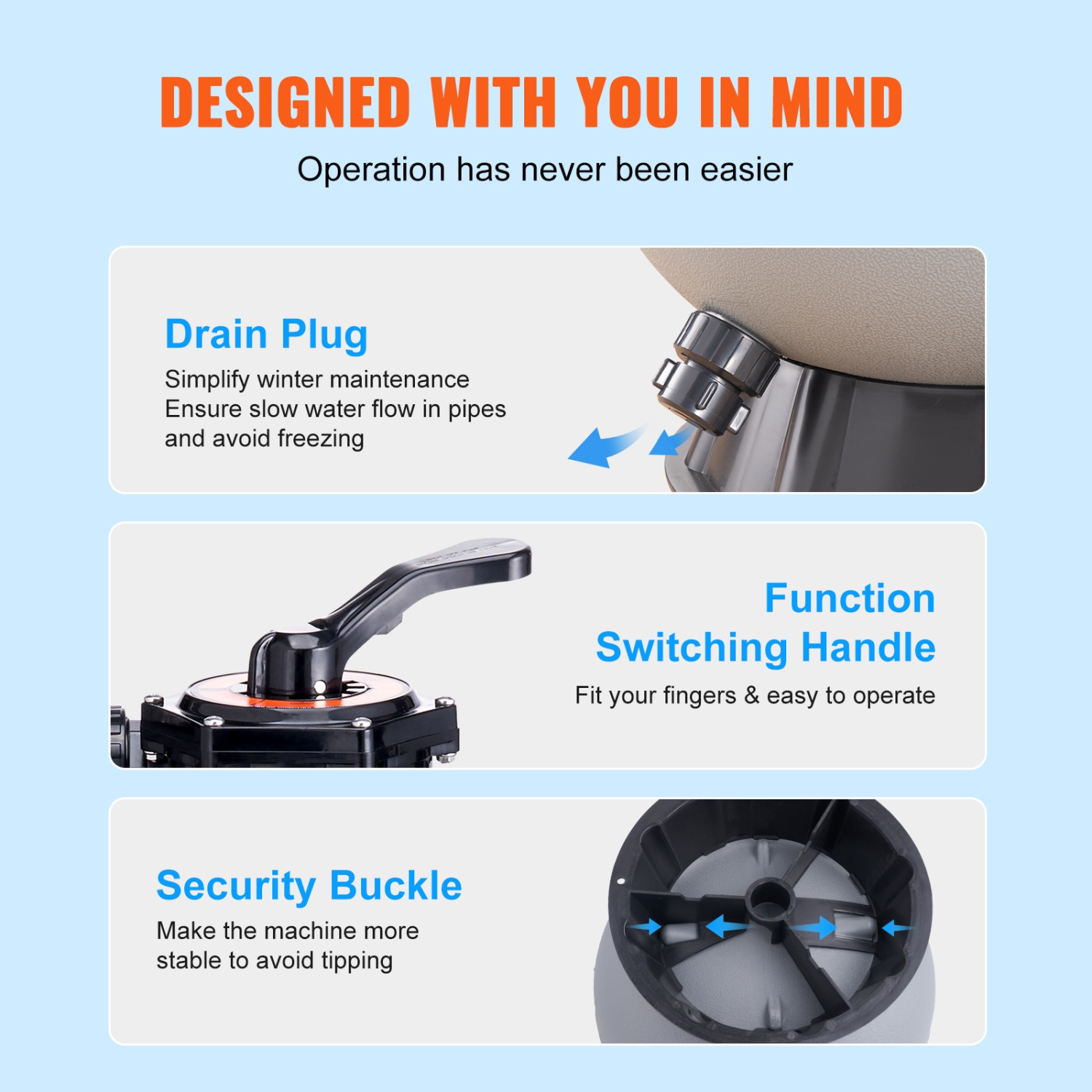 DESIGNED WITH YOU IN MIND

Operation has never been easier

Drain Plug

Simplify winter maintenance
Ensure slow water flow in pipes and avoid freezing

Function Switching Handle

Fit your fingers & easy to operate

Security Buckle

Make the machine more stable to avoid tipping