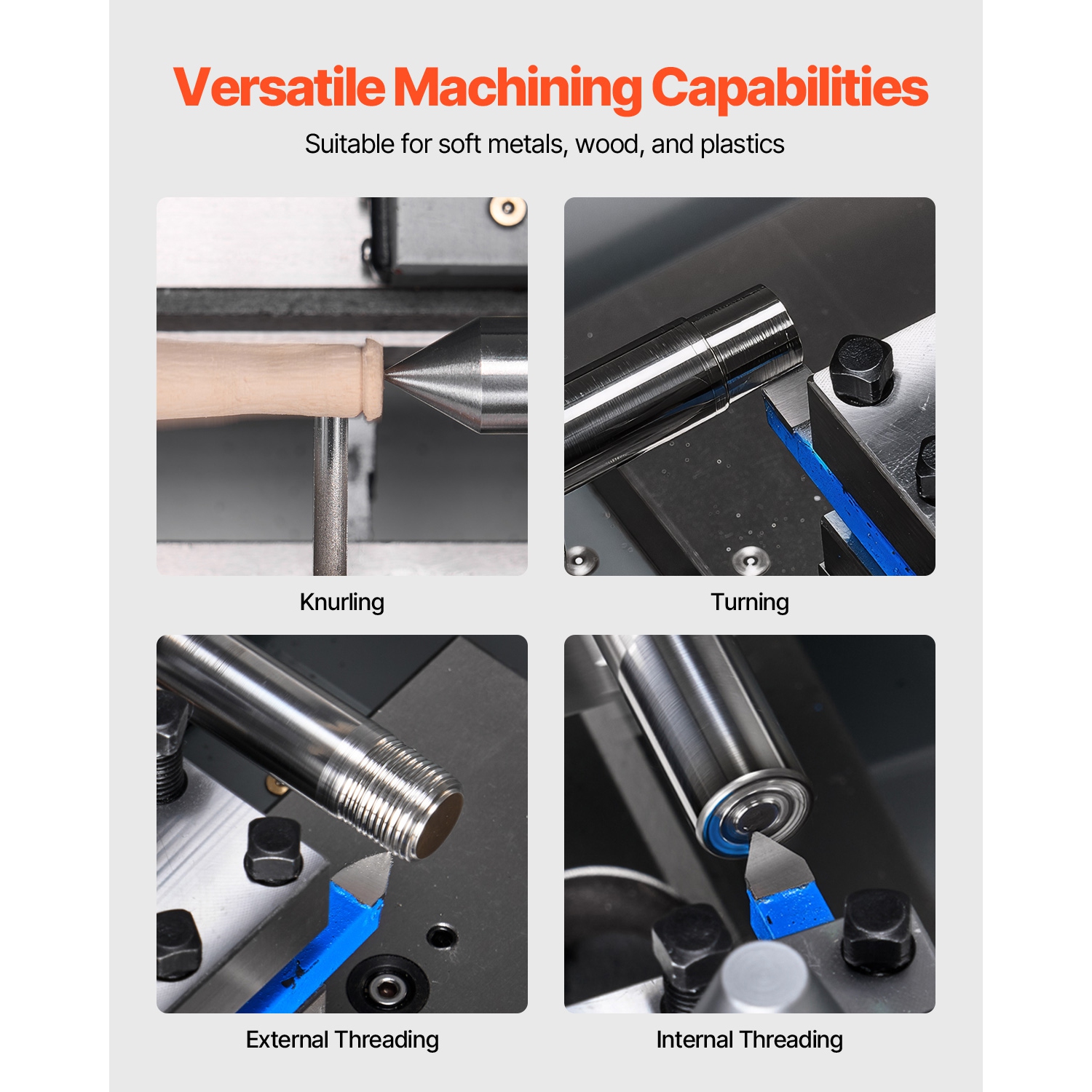 Versatile Machining Capabilities

Suitable for soft metals, wood, and plastics

Knurling

Turning

External Threading

Internal Threading