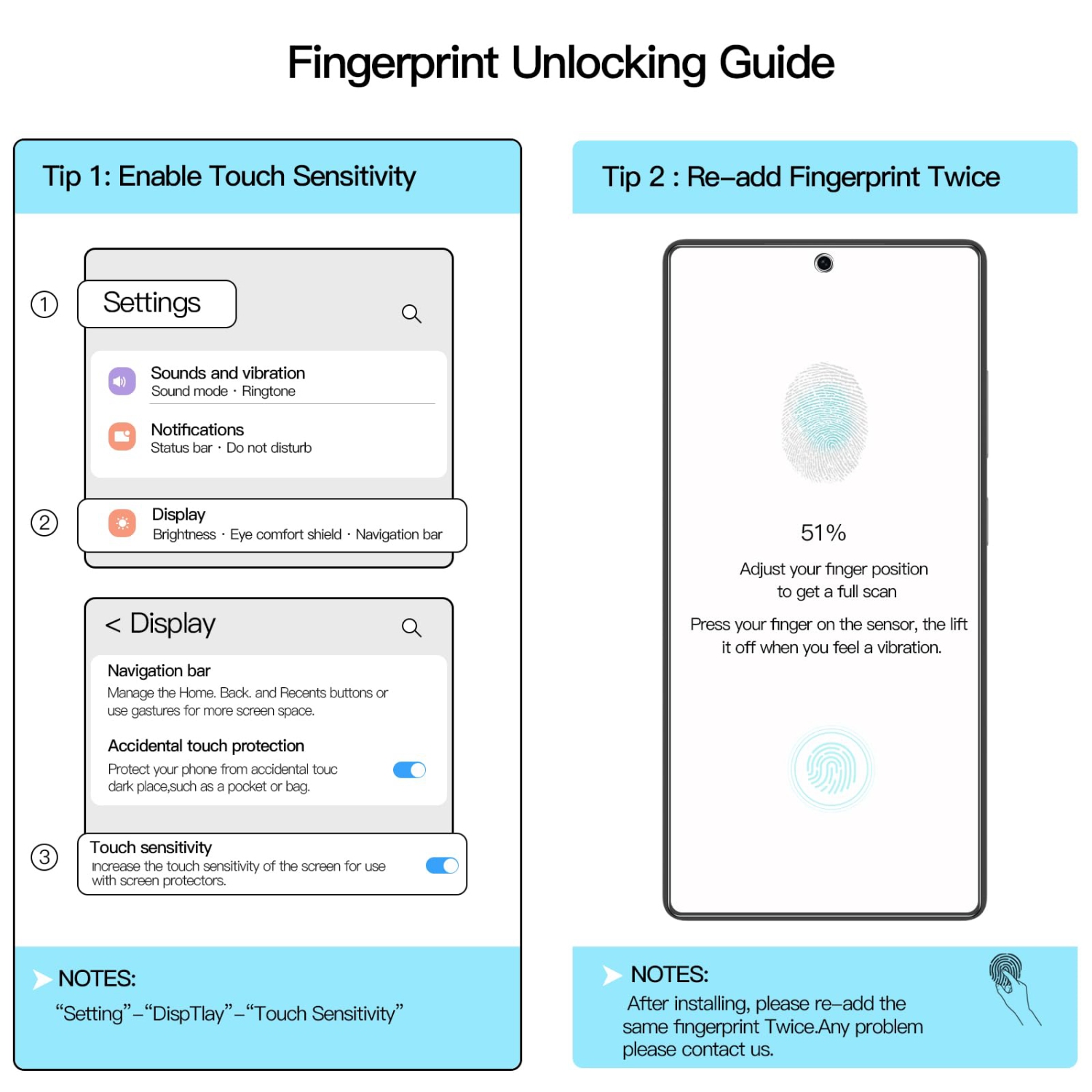 Fingerprint Unlocking Guide

Tip 1: Enable Touch Sensitivity

①

Settings

Sounds and vibration
Sound mode · Ringtone

Notifications
Status bar · Do not disturb

②

Display
Brightness · Eye comfort shield · Navigation bar

< Display

Navigation bar
Manage the Home. Back. and Recents buttons or use gastures for more screen space.

Accidental touch protection
Protect your phone from accidental touc dark place,such as a pocket or bag.

③

Touch sensitivity
Increase the touch sensitivity of the screen for use with screen protectors.

NOTES:
"Setting"–"DispTlay"–"Touch Sensitivity"

Tip 2 : Re–add Fingerprint Twice

51%

Adjust your finger position to get a full scan

Press your finger on the sensor, the lift it off when you feel a vibration.

NOTES:
After installing, please re–add the same fingerprint Twice.Any problem please contact us.