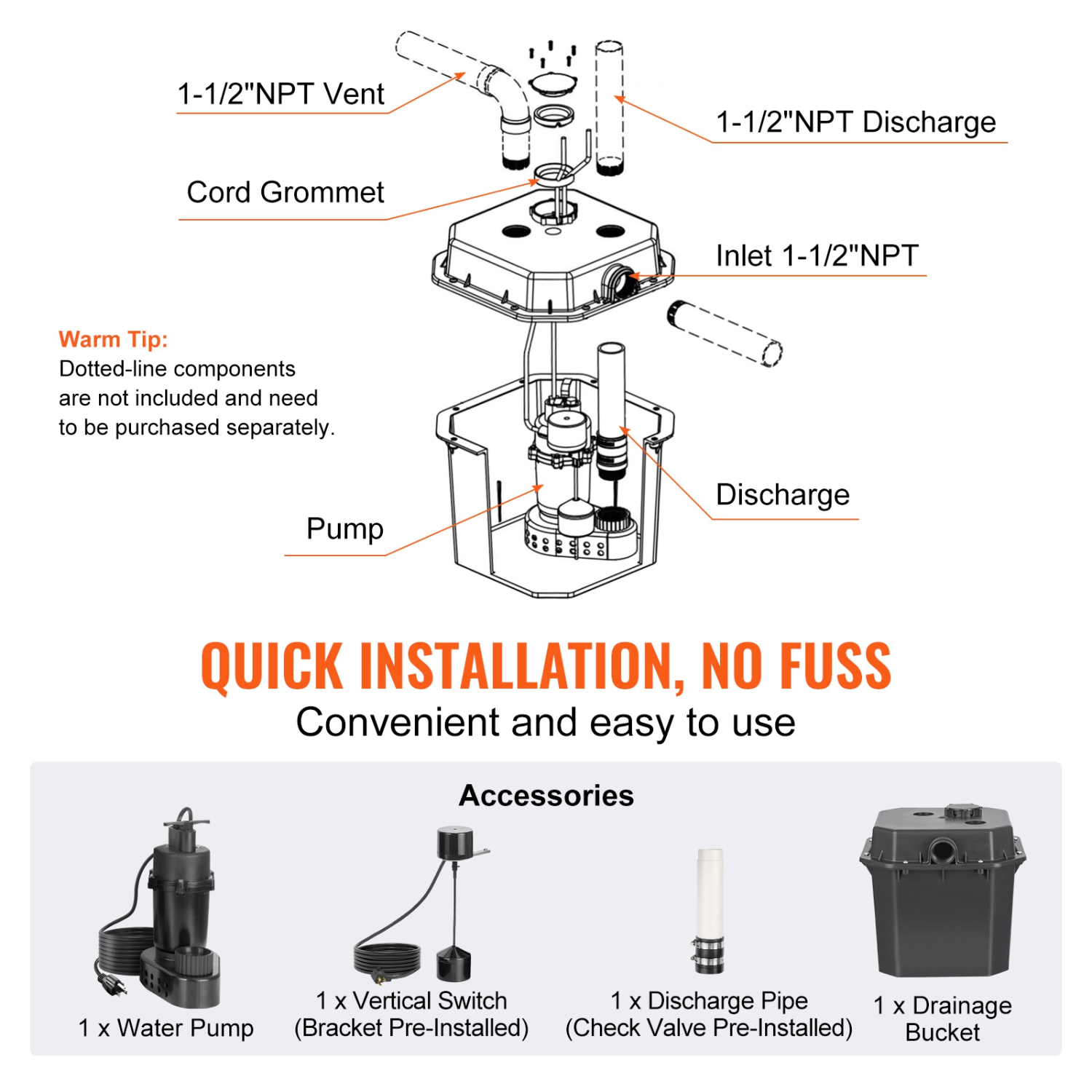 1-1/2"NPT Vent

1-1/2"NPT Discharge

Cord Grommet

Inlet 1-1/2"NPT

Warm Tip:
Dotted-line components are not included and need to be purchased separately.

Discharge

Pump

QUICK INSTALLATION, NO FUSS
Convenient and easy to use

Accessories

1 x Water Pump

1 x Vertical Switch
(Bracket Pre-Installed)

1 x Discharge Pipe
(Check Valve Pre-Installed)

1 x Drainage
Bucket