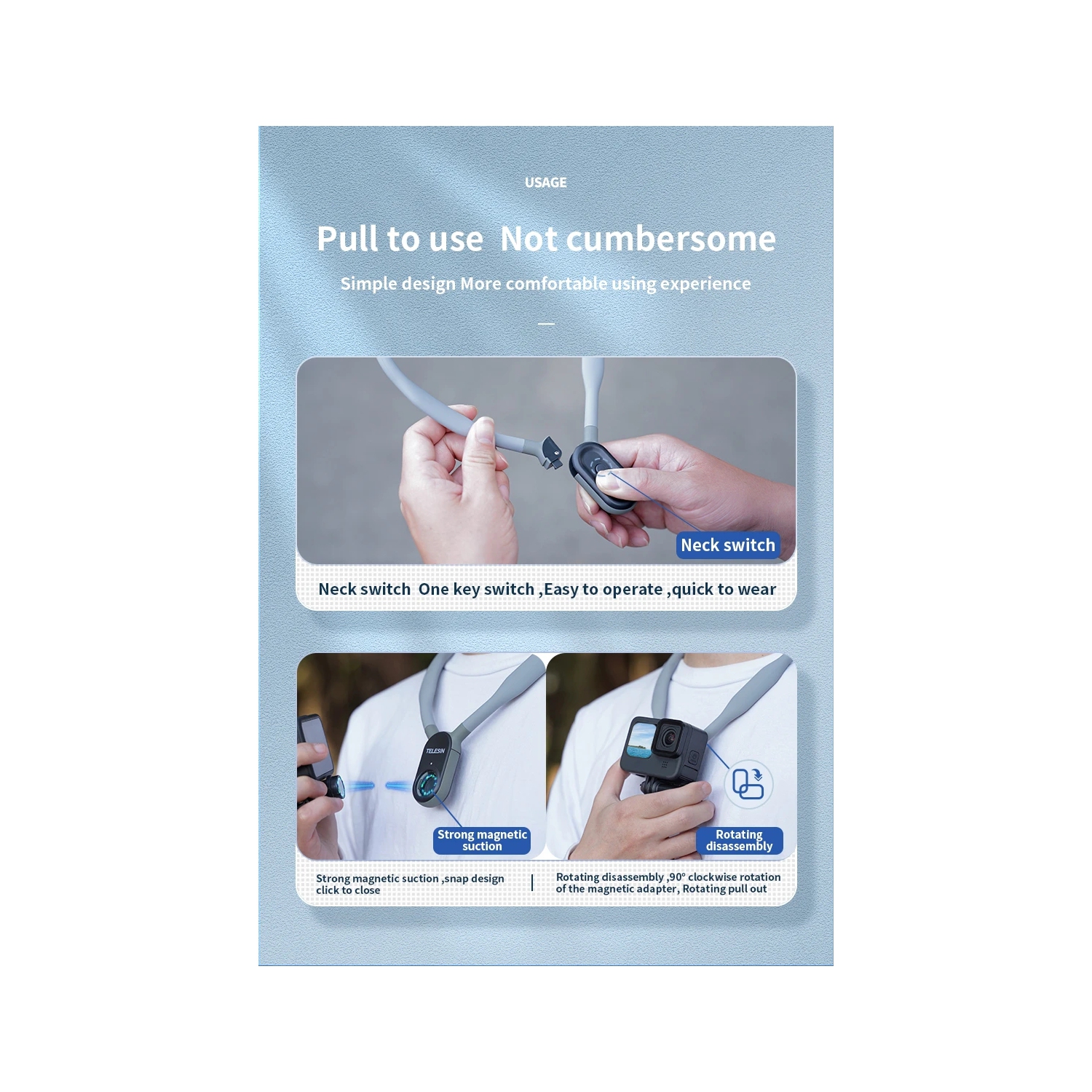 USAGE

Pull to use  Not cumbersome

Simple design More comfortable using experience

Neck switch

Neck switch  One key switch ,Easy to operate ,quick to wear

TELESIN

Strong magnetic suction

Rotating disassembly

Strong magnetic suction ,snap design click to close

Rotating disassembly ,90° clockwise rotation of the magnetic adapter, Rotating pull out