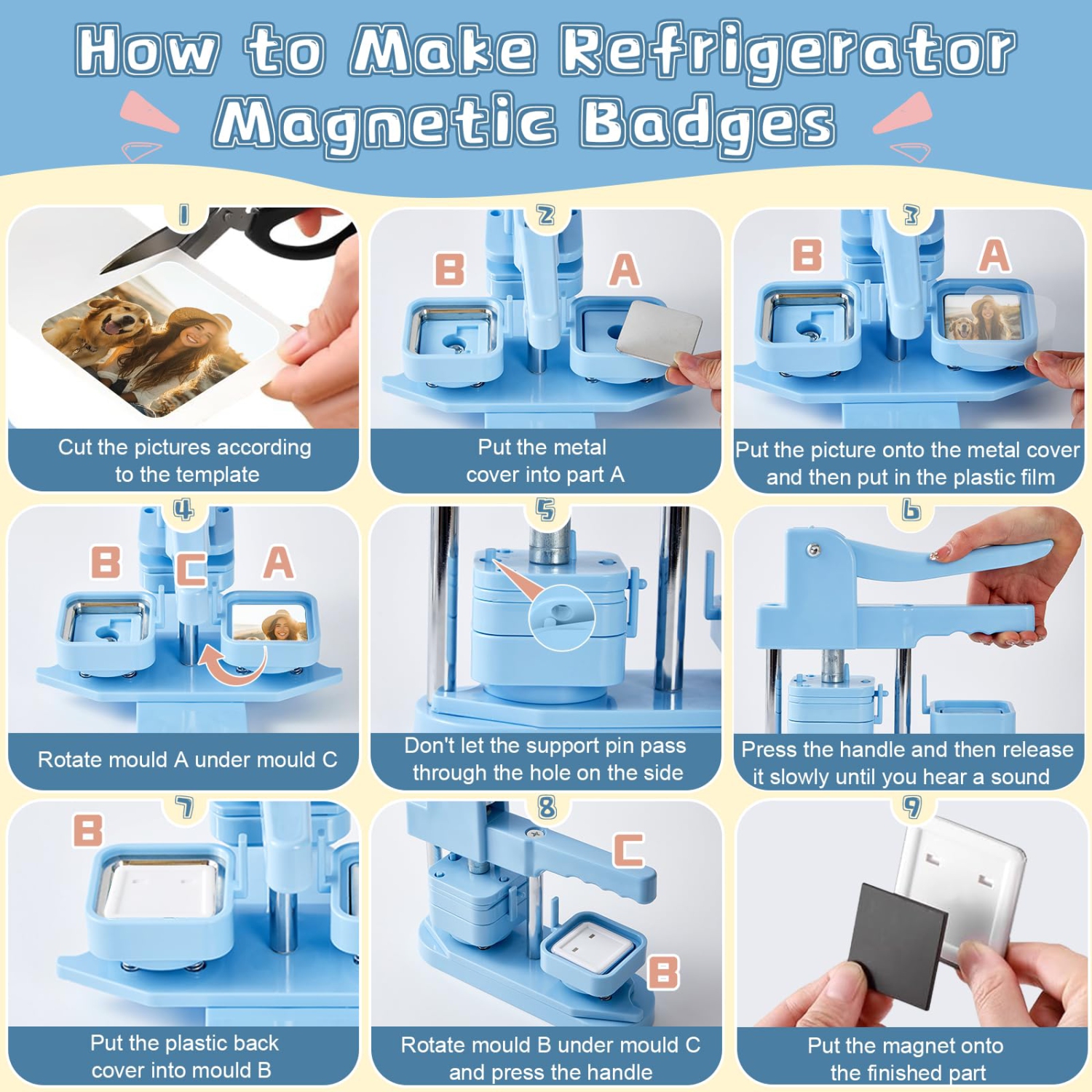 How to Make Refrigerator Magnetic Badges

1

Cut the pictures according to the template

2

B

A

Put the metal cover into part A

3

B

A

Put the picture onto the metal cover and then put in the plastic film

4

B

C

A

Rotate mould A under mould C

5

Don't let the support pin pass through the hole on the side

6

Press the handle and then release it slowly until you hear a sound

7

B

Put the plastic back cover into mould B

8

C

B

Rotate mould B under mould C and press the handle

9

Put the magnet onto the finished part