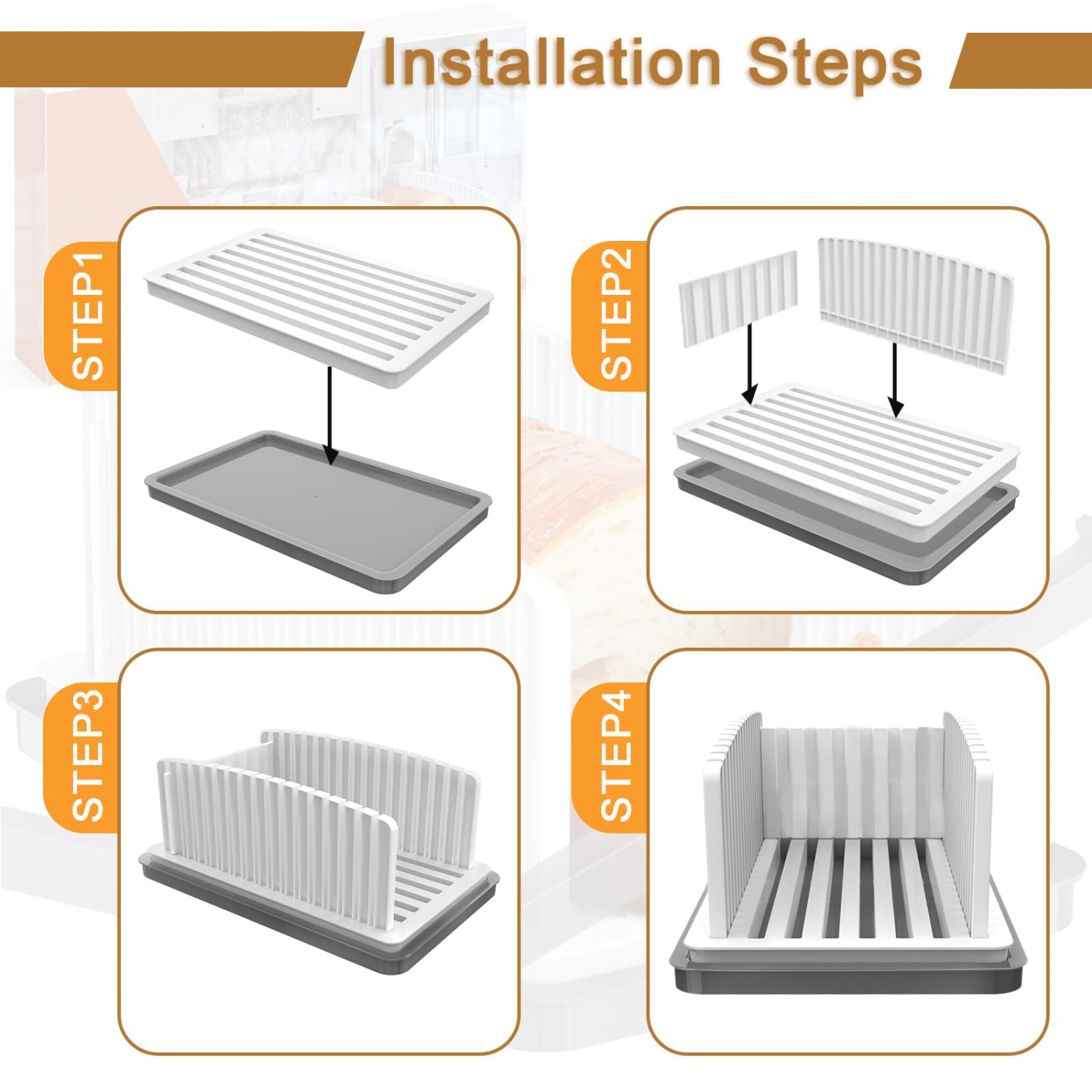 Installation Steps

STEP1

STEP2

STEP3

STEP4