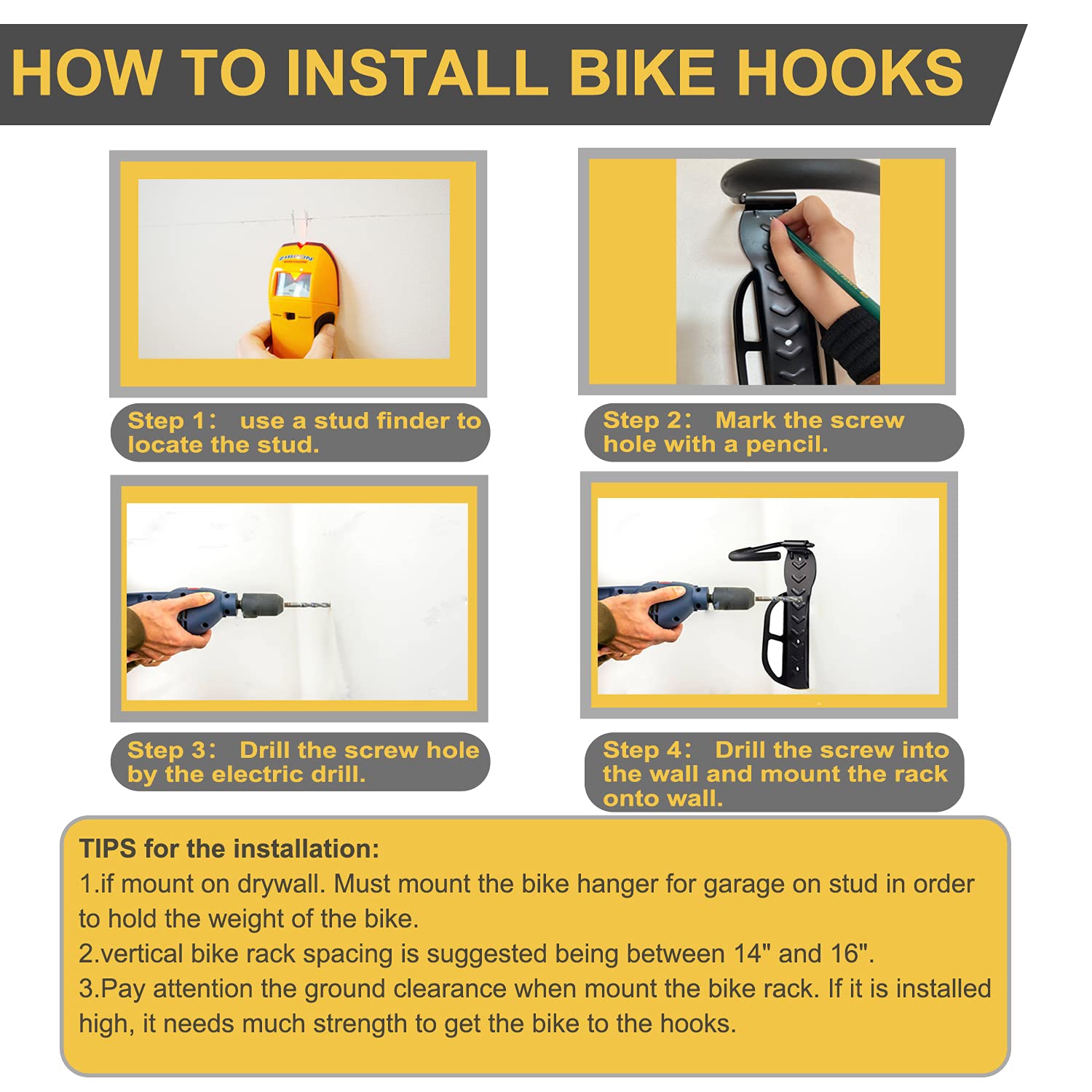 HOW TO INSTALL BIKE HOOKS

ZIRCON

Step 1: use a stud finder to locate the stud.

Step 2: Mark the screw hole with a pencil.

Step 3: Drill the screw hole by the electric drill.

Step 4: Drill the screw into the wall and mount the rack onto wall.

TIPS for the installation:
1.if mount on drywall. Must mount the bike hanger for garage on stud in order to hold the weight of the bike.
2.vertical bike rack spacing is suggested being between 14" and 16".
3.Pay attention the ground clearance when mount the bike rack. If it is installed high, it needs much strength to get the bike to the hooks.