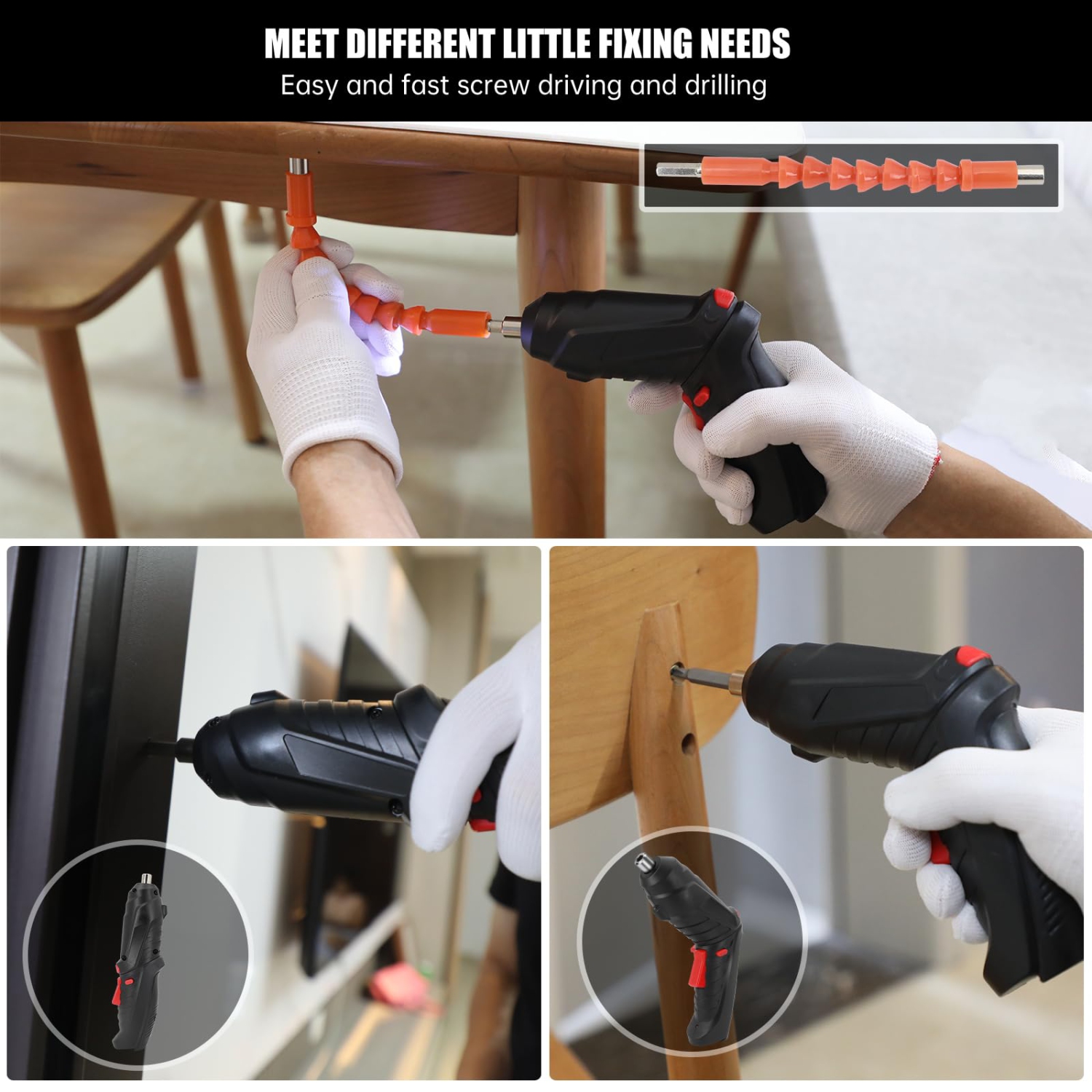 MEET DIFFERENT LITTLE FIXING NEEDS
Easy and fast screw driving and drilling