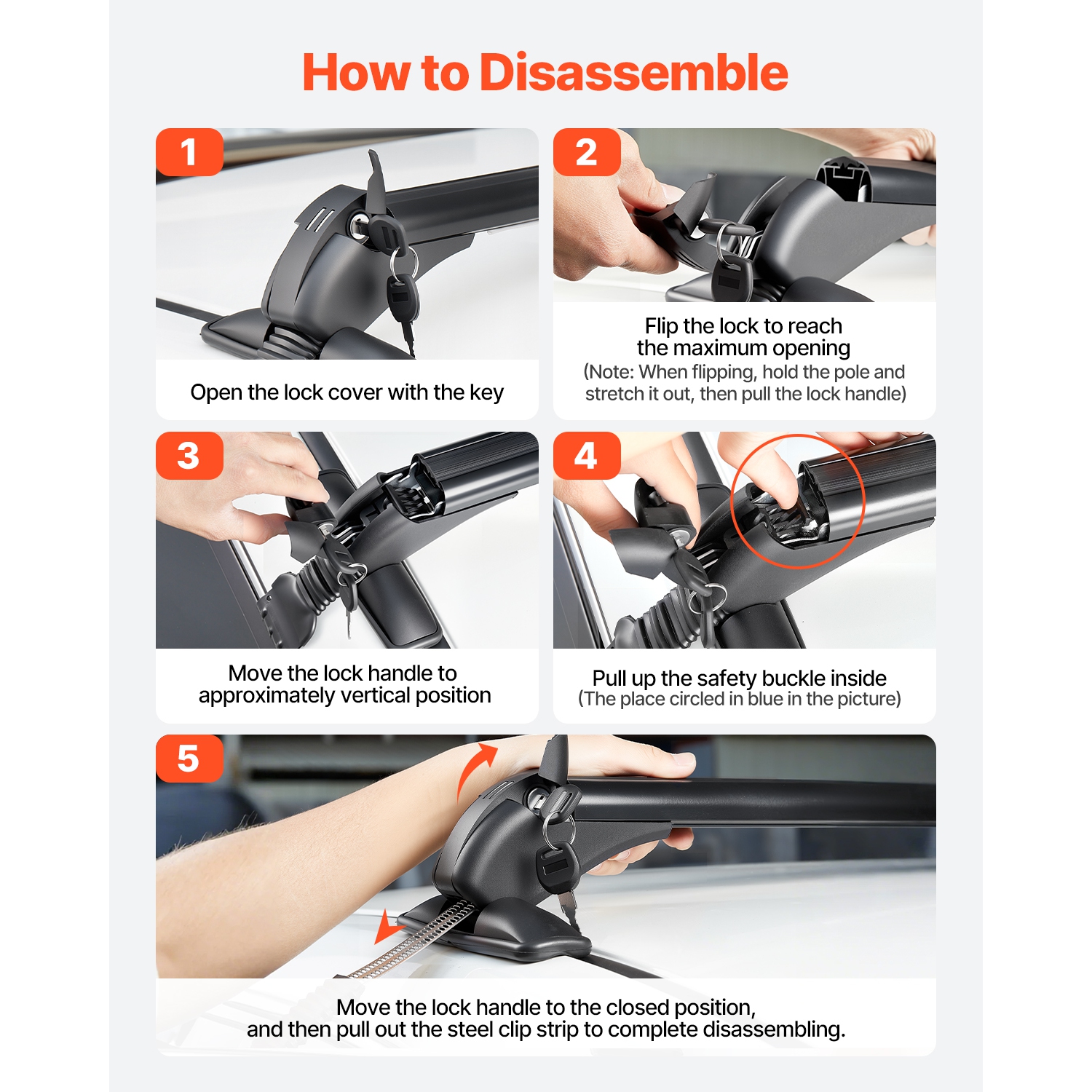 How to Disassemble

1

Open the lock cover with the key

2

Flip the lock to reach the maximum opening
(Note: When flipping, hold the pole and stretch it out, then pull the lock handle)

3

Move the lock handle to approximately vertical position

4

Pull up the safety buckle inside
(The place circled in blue in the picture)

5

Move the lock handle to the closed position, and then pull out the steel clip strip to complete disassembling.