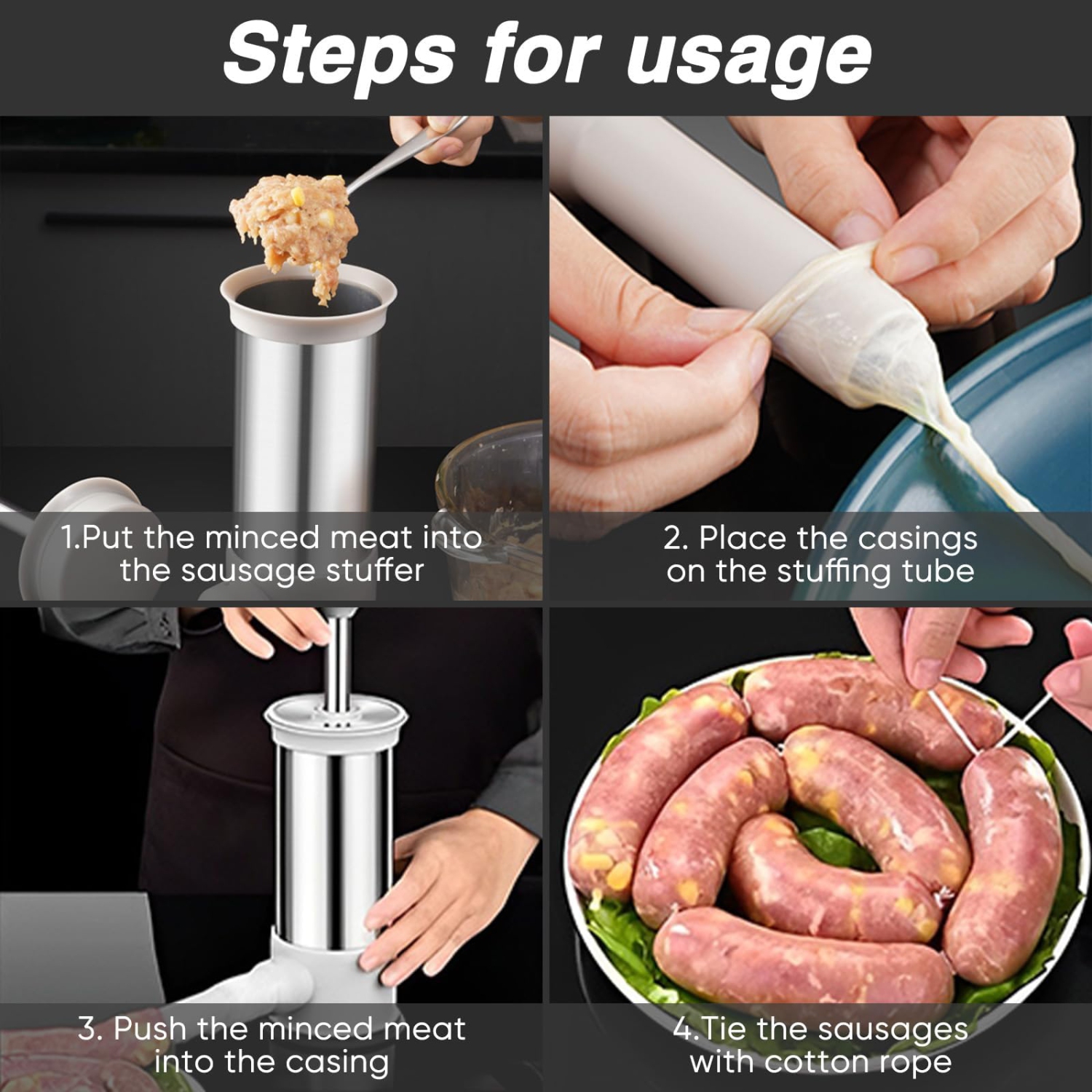 Steps for usage

1.Put the minced meat into the sausage stuffer

2. Place the casings on the stuffing tube

3. Push the minced meat into the casing

4.Tie the sausages with cotton rope